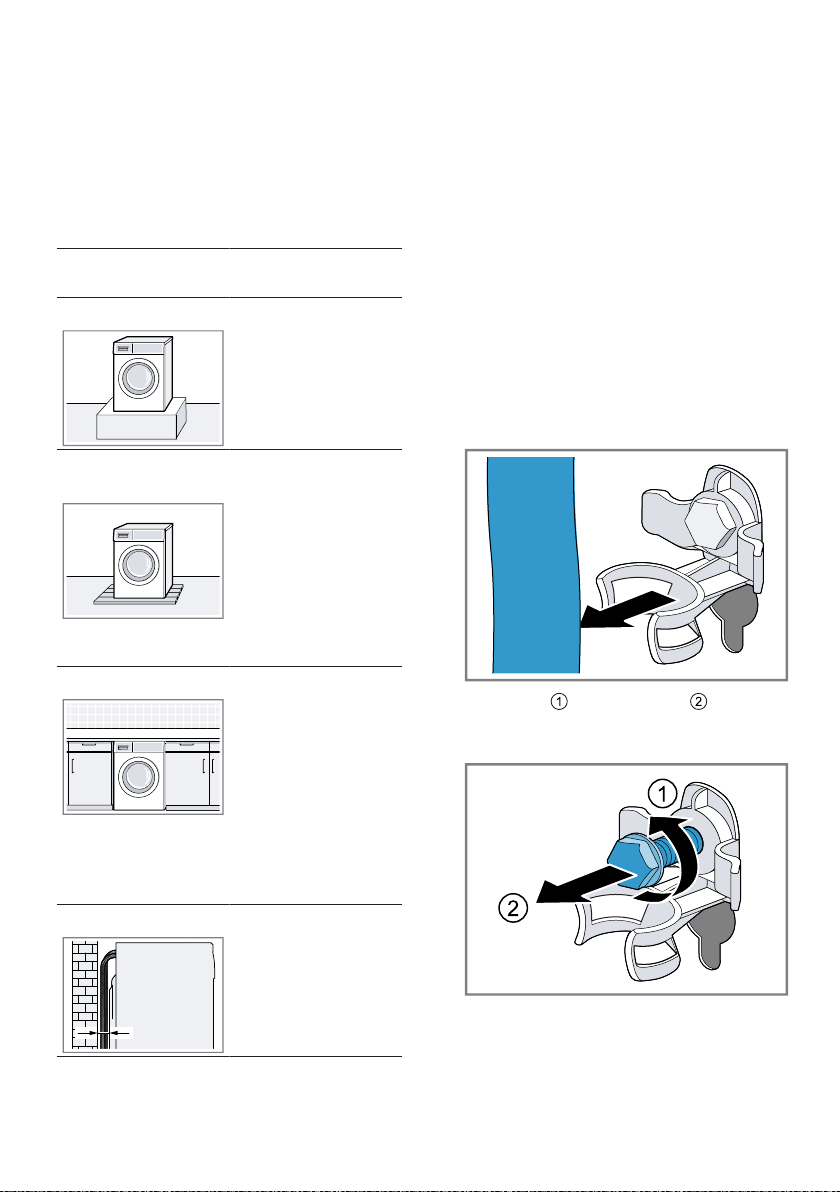 ①

②

1

2