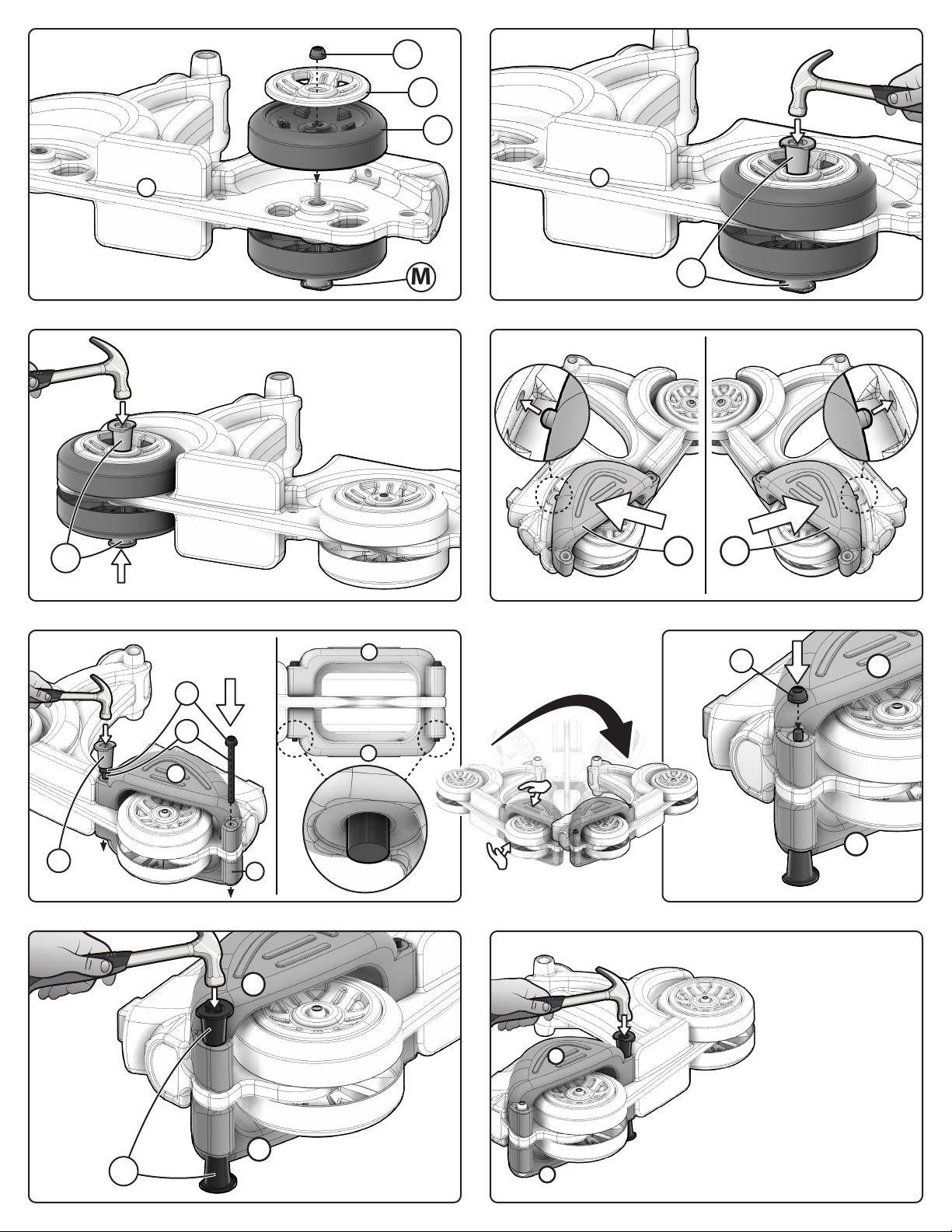 M