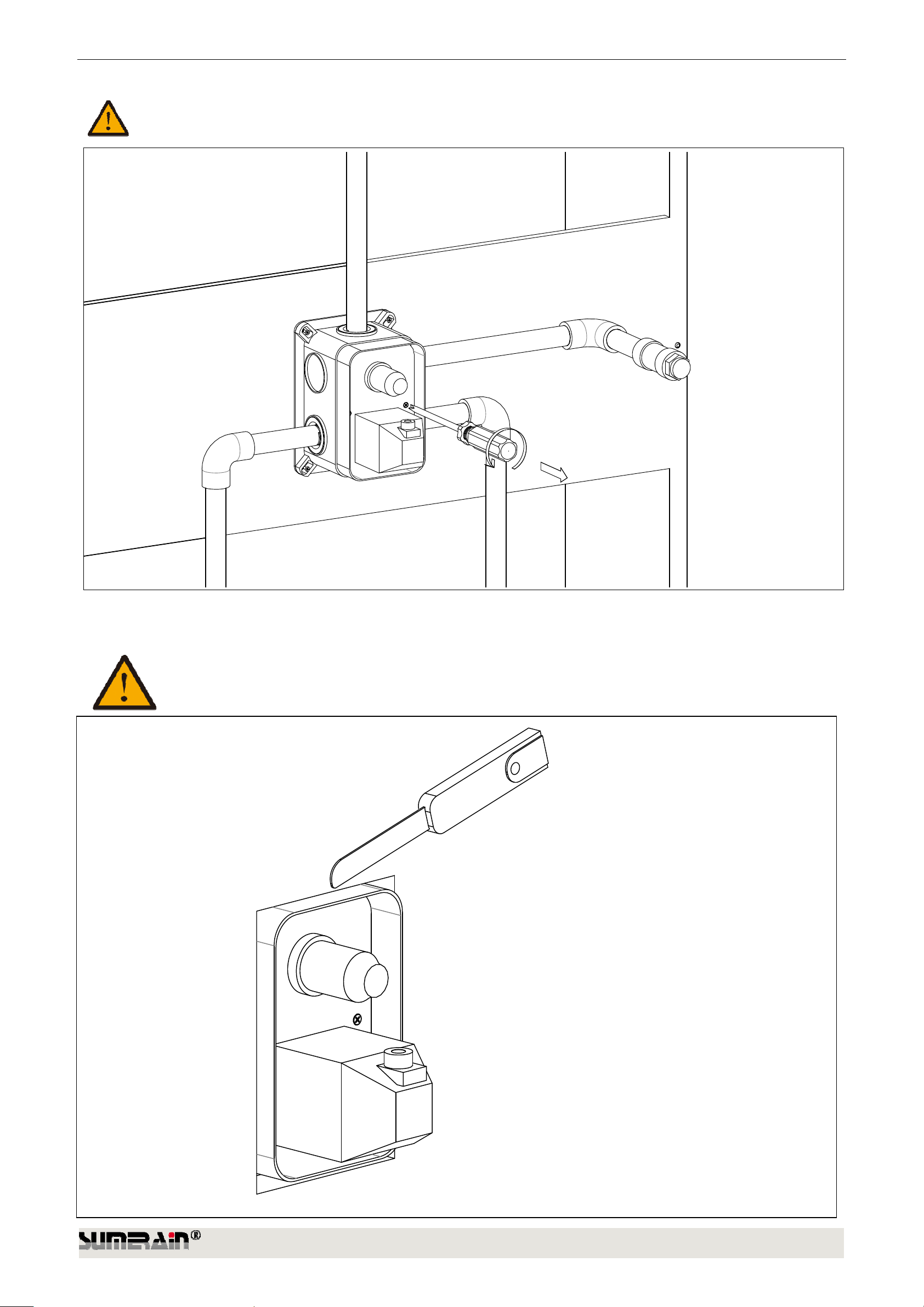 SUMERAIN®