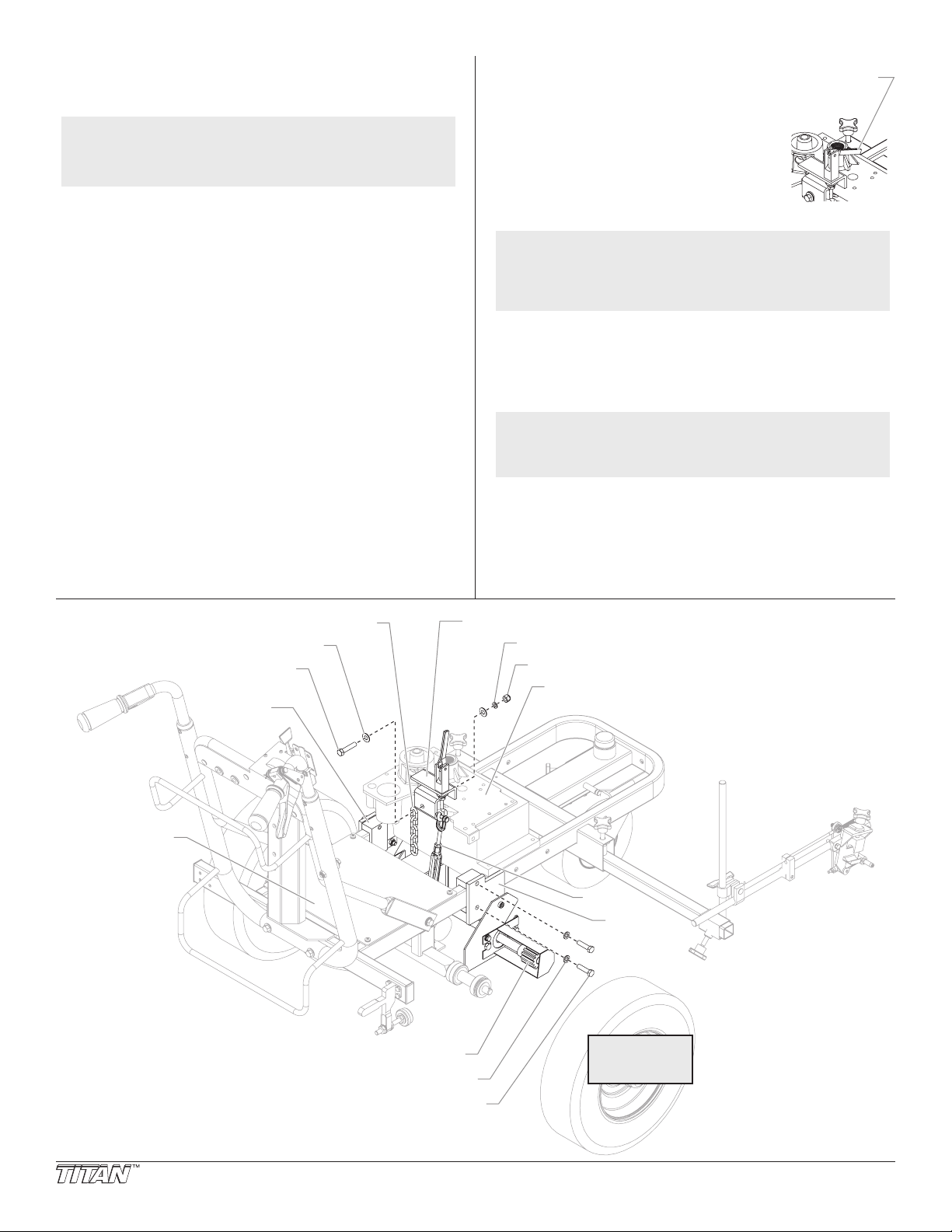 TITAN™