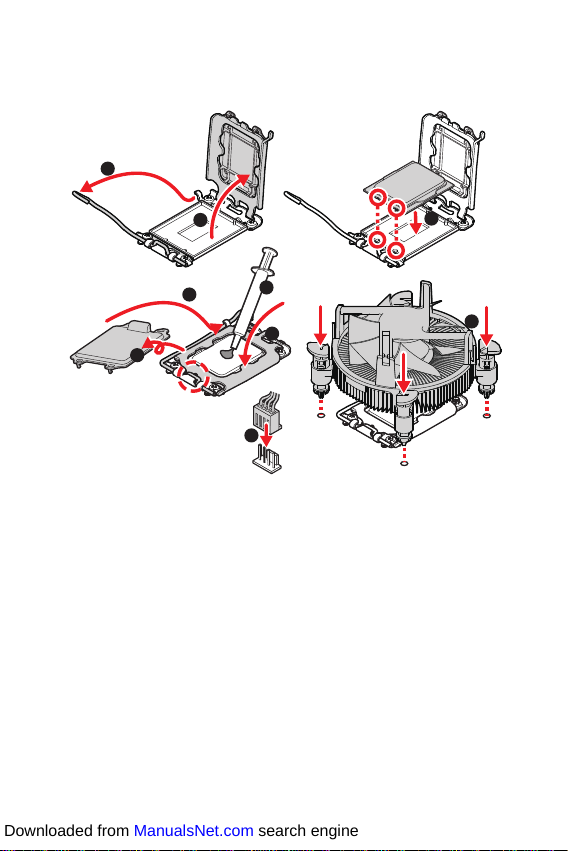 Downloaded from ManualsNet.com search engine