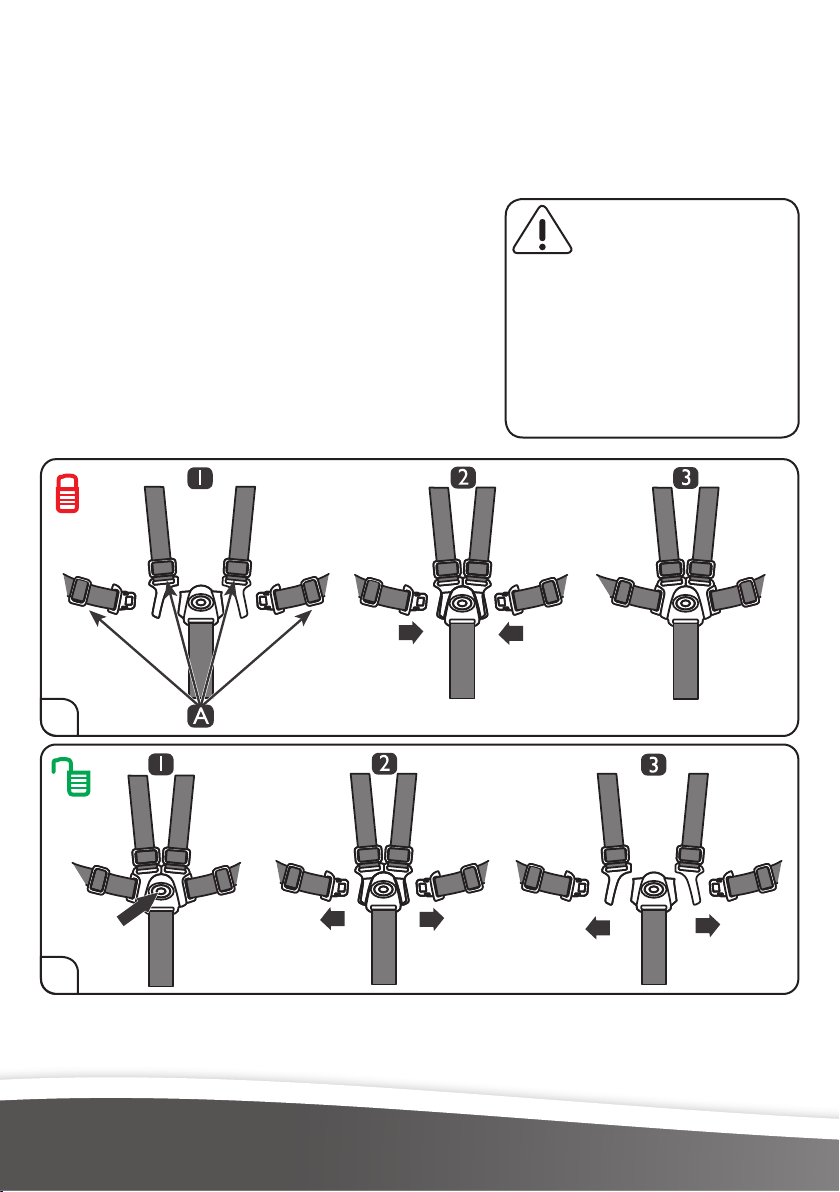 1

2

3

A

1

2

3