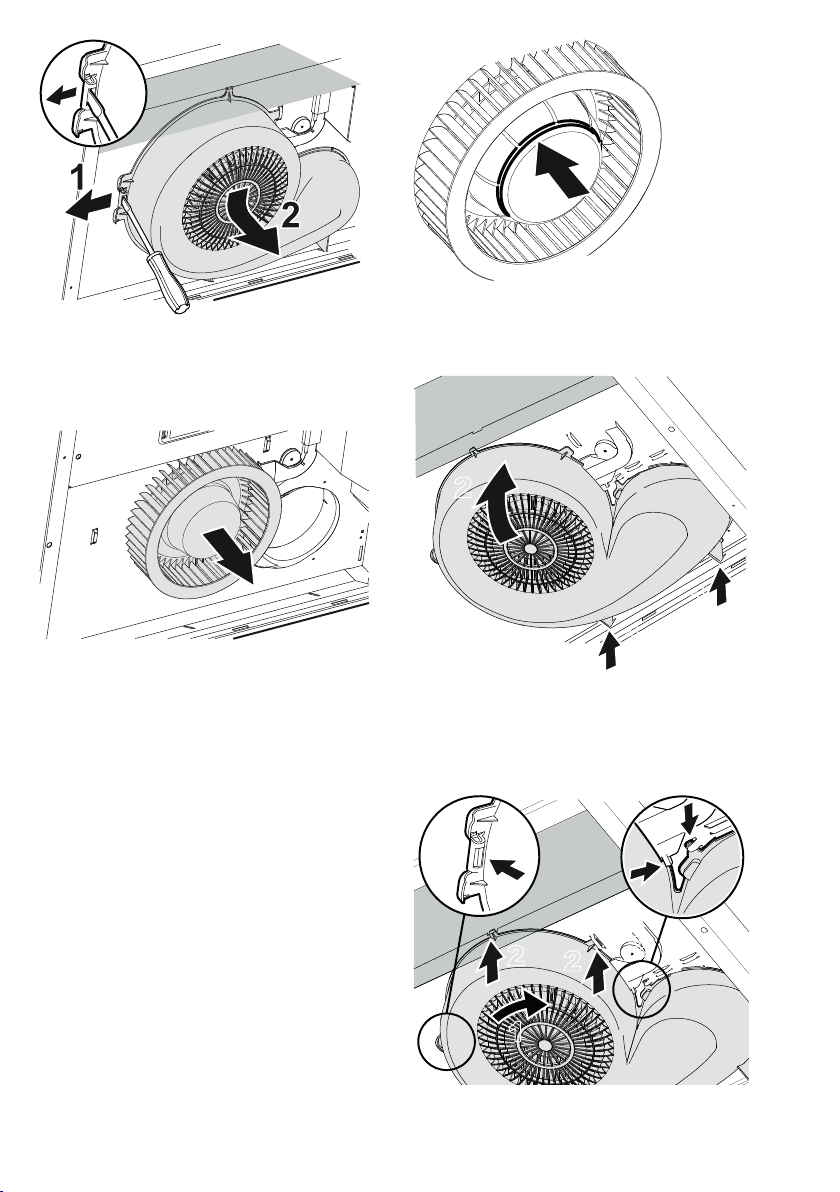 1
2
2
2
2