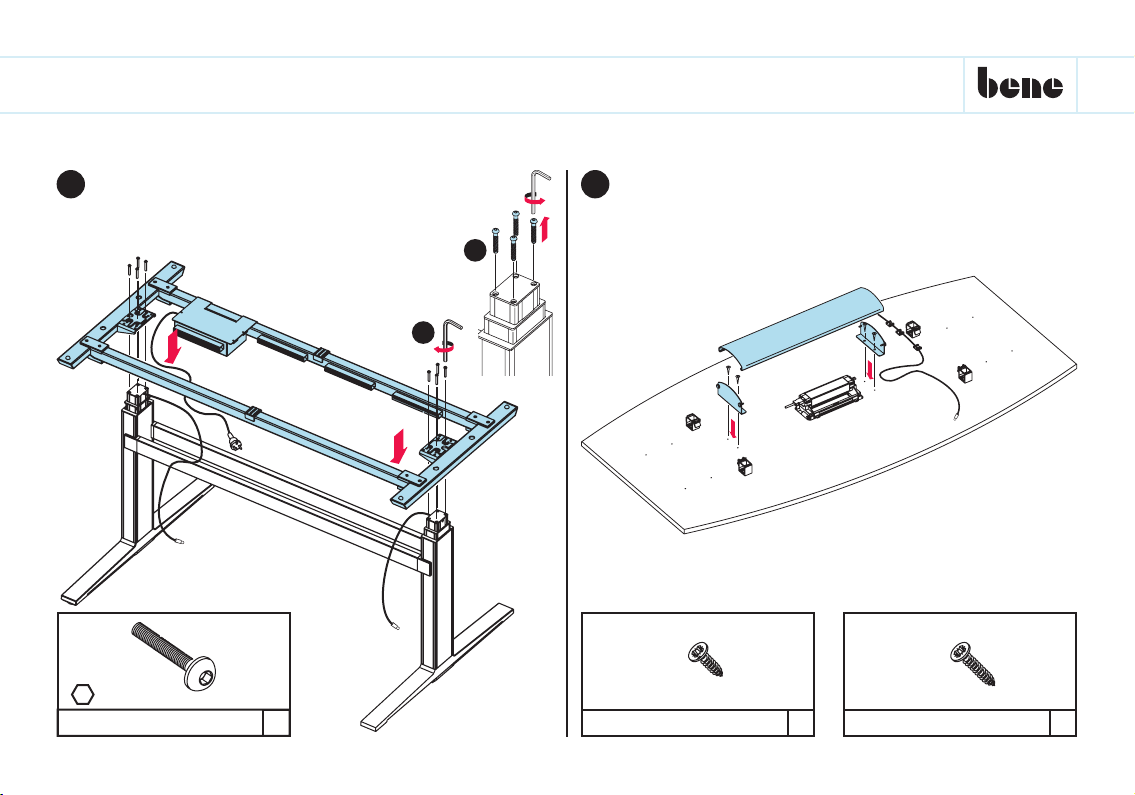 bene