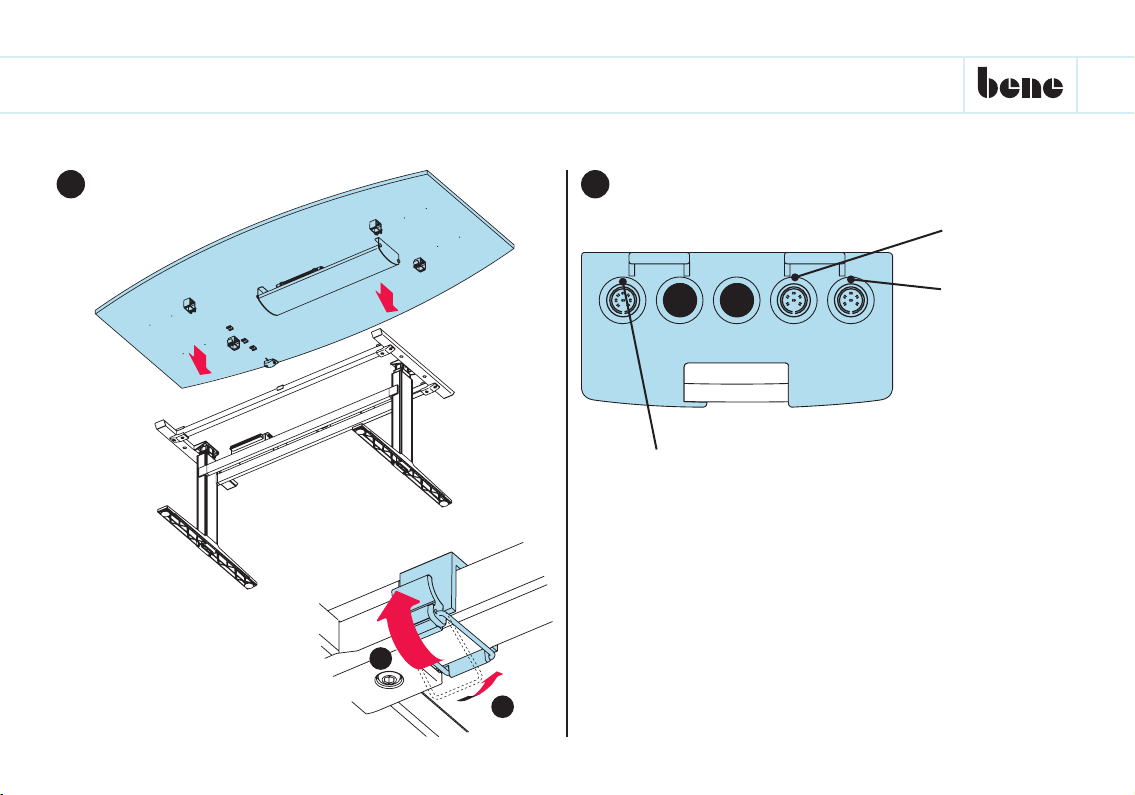 bene