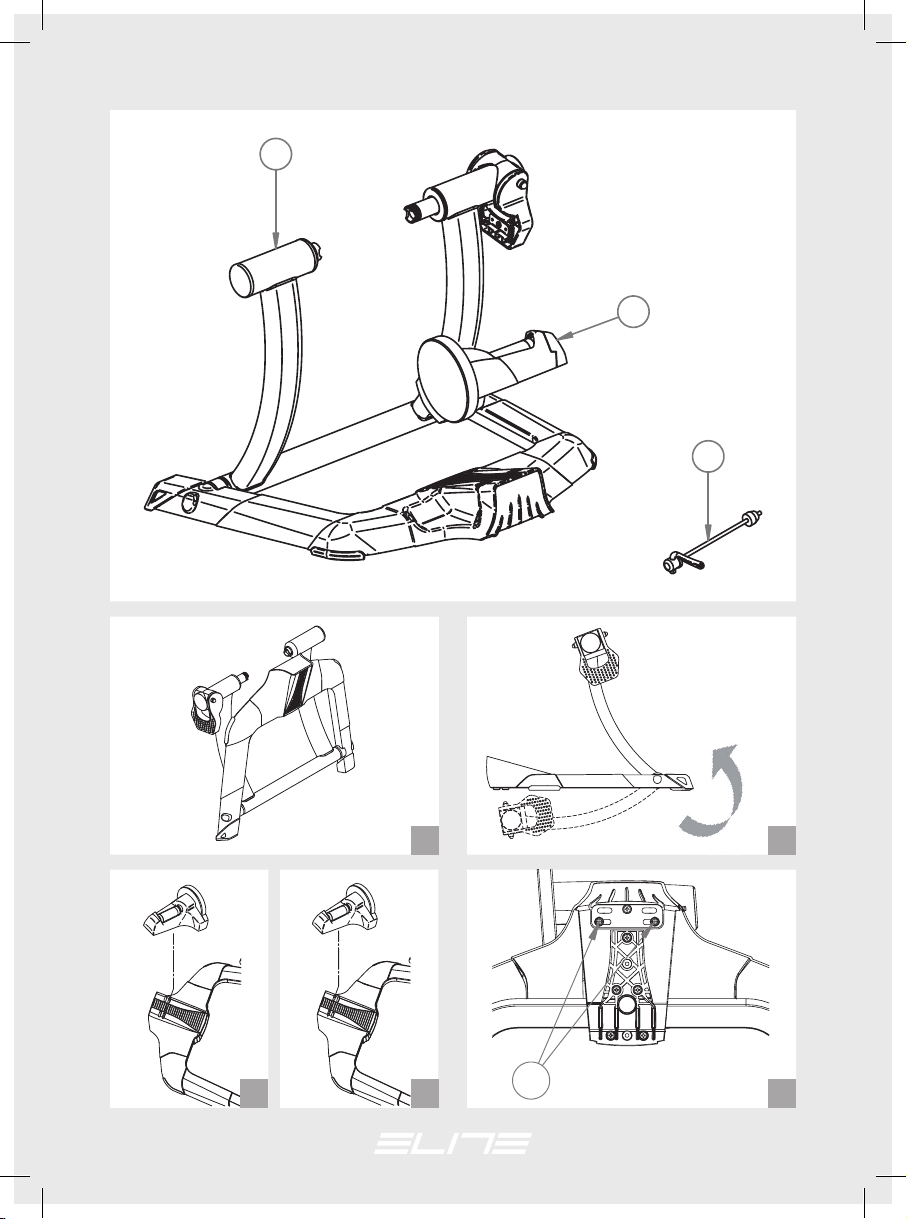 ELITE