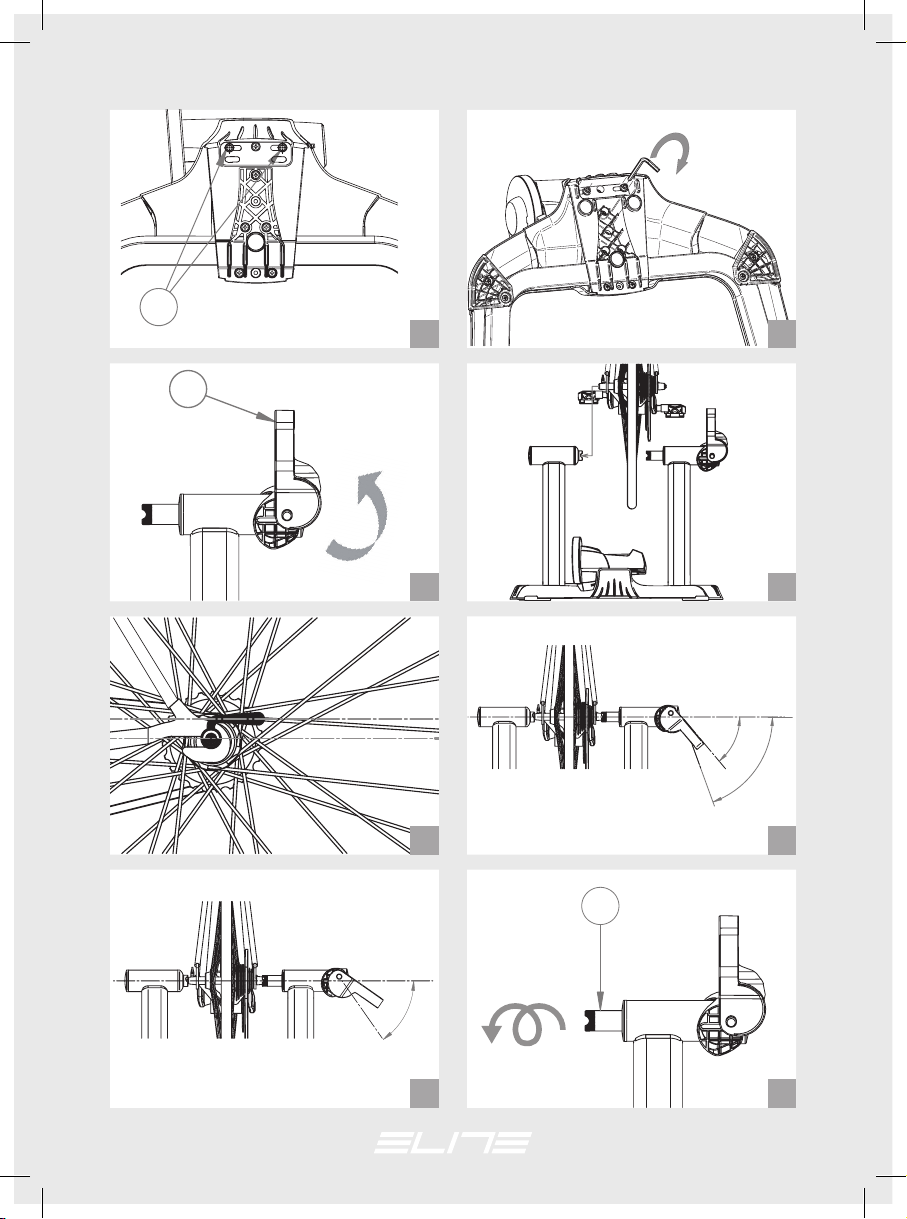 ELITE