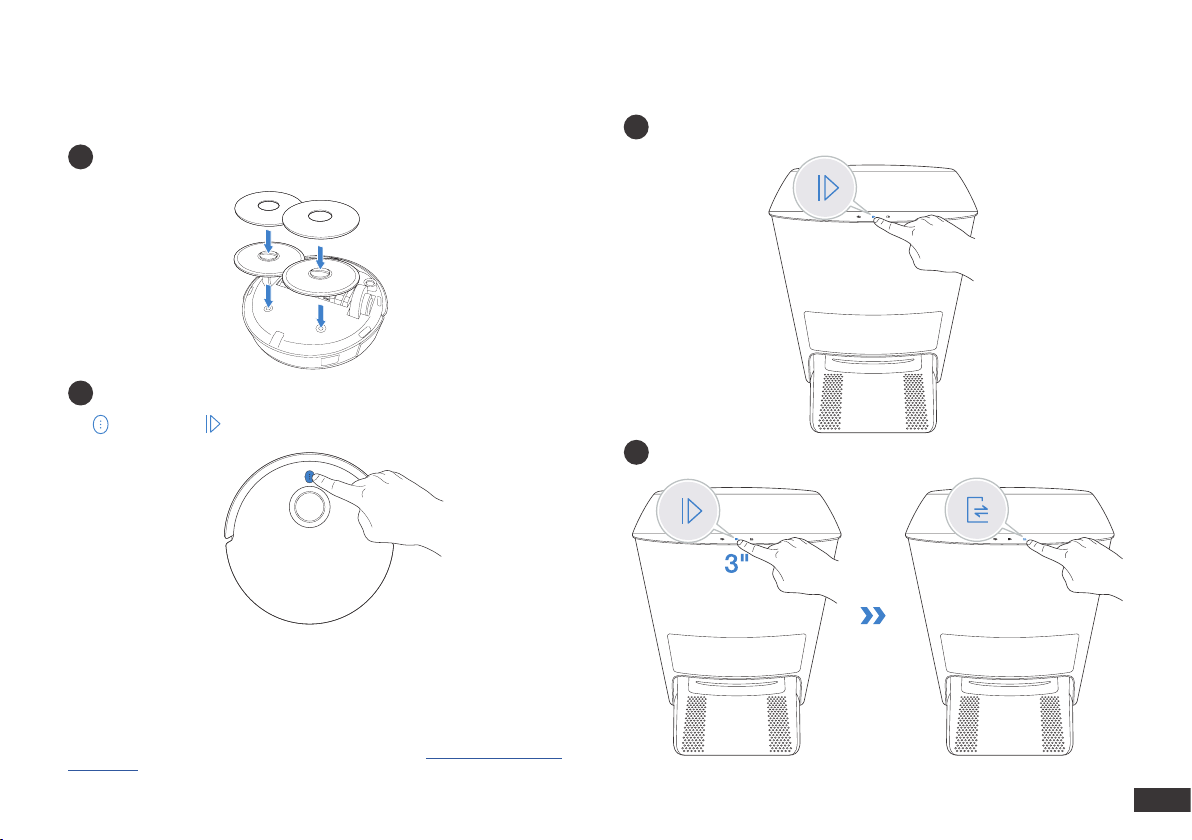 3"