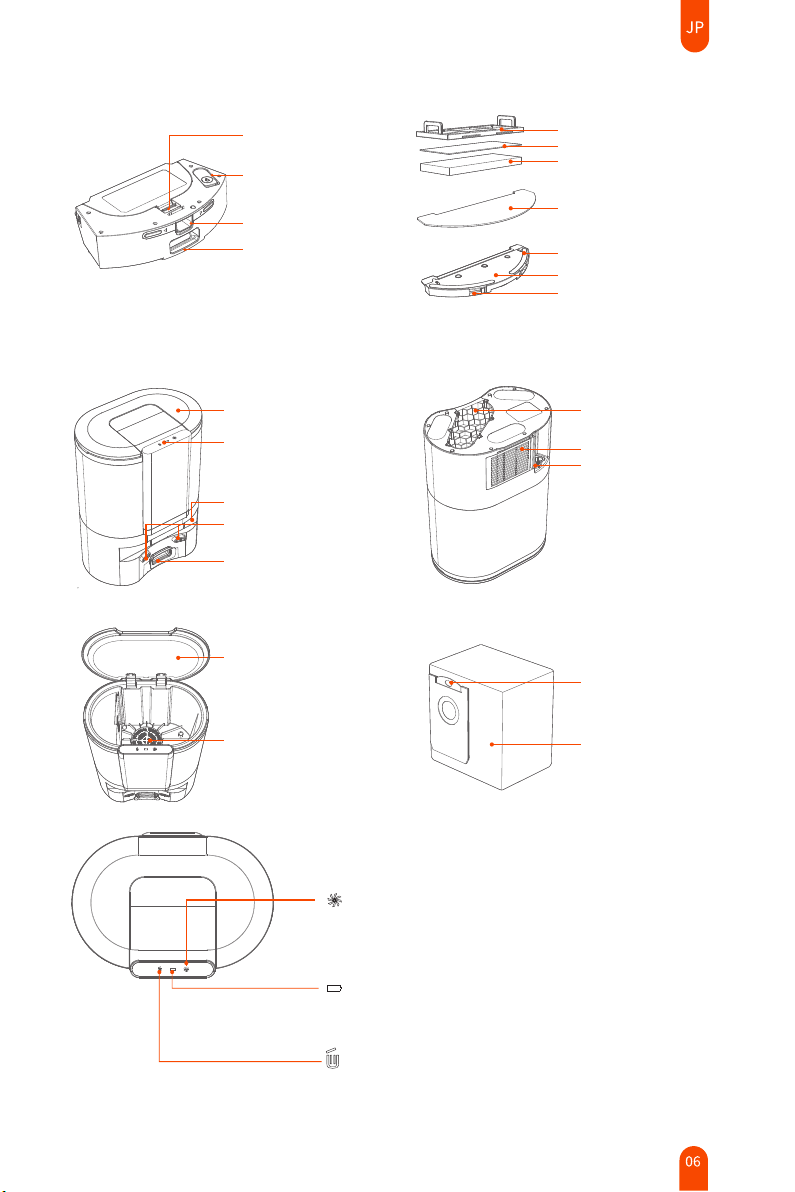 JP

06