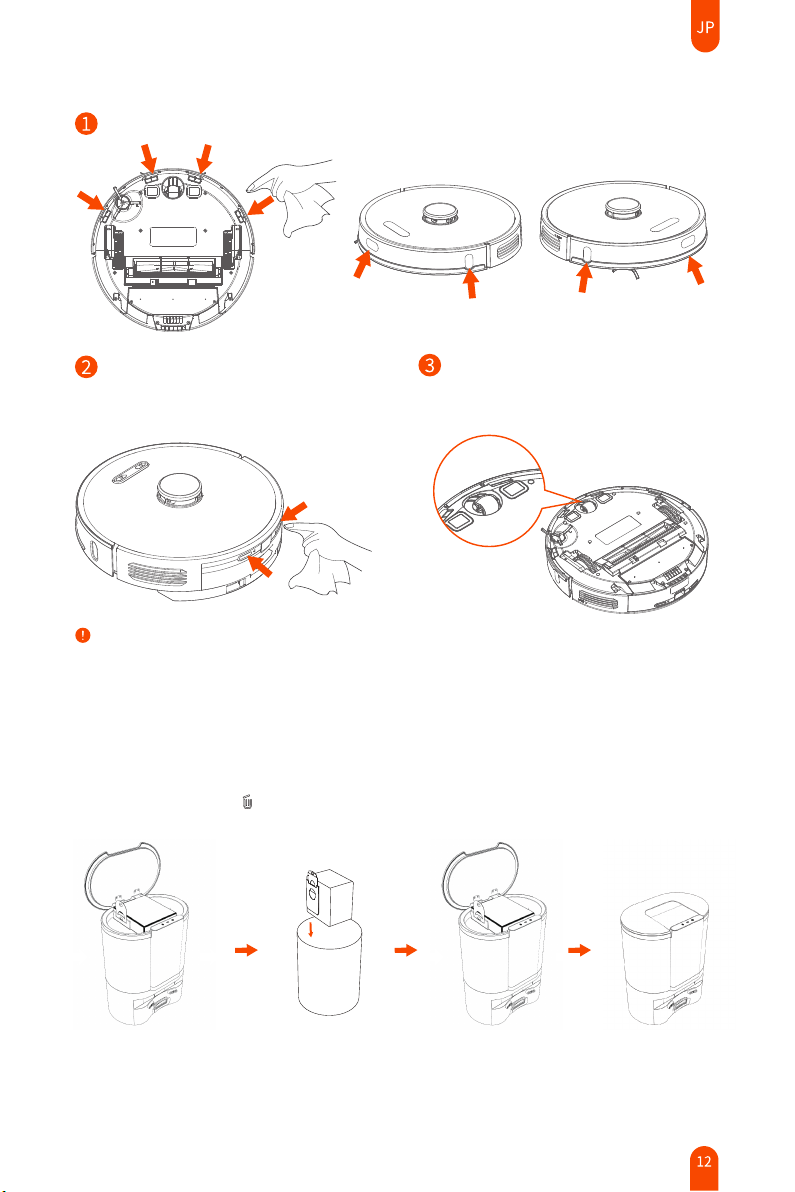 JP

1

2

3

12