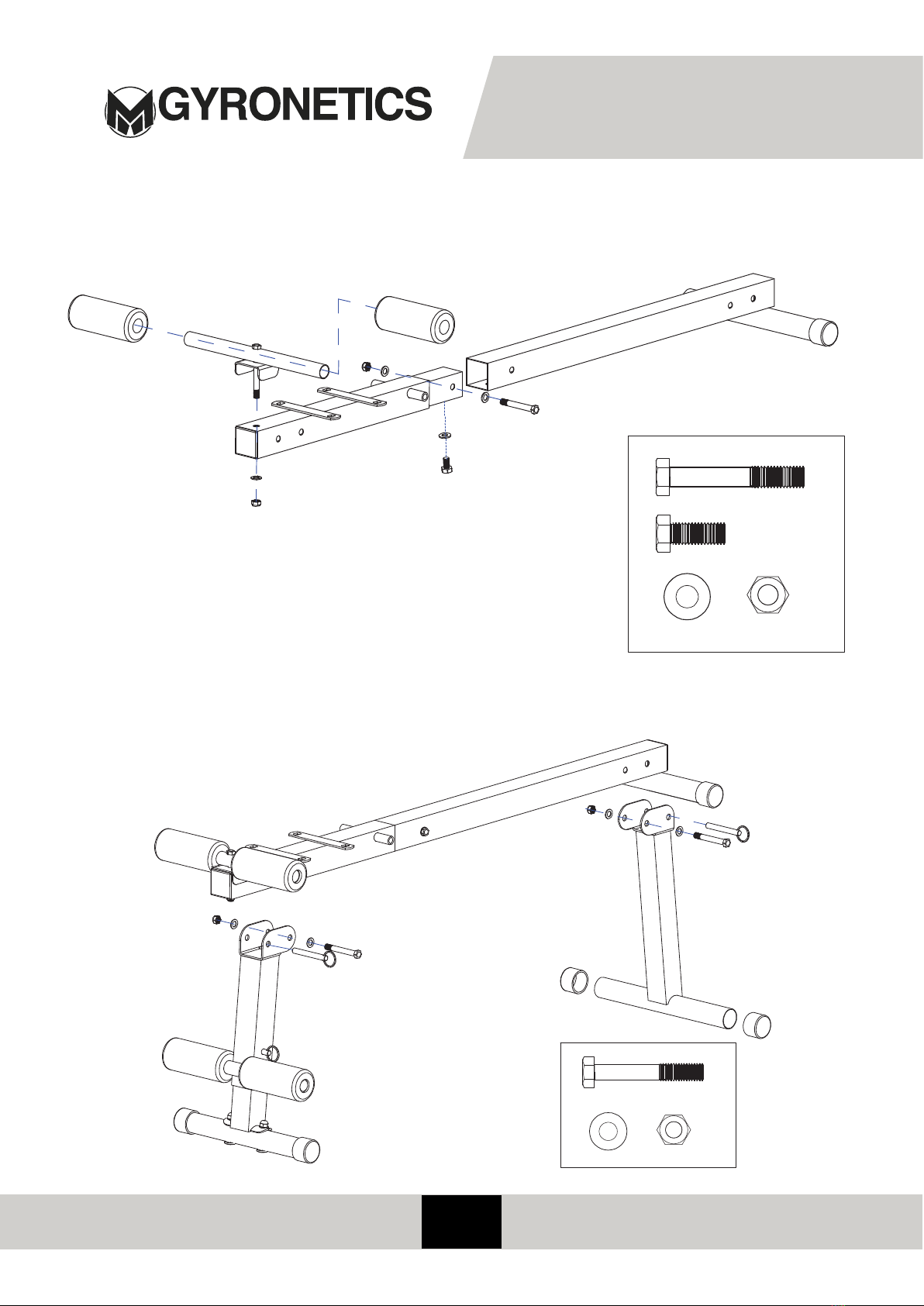 GYRONETICS