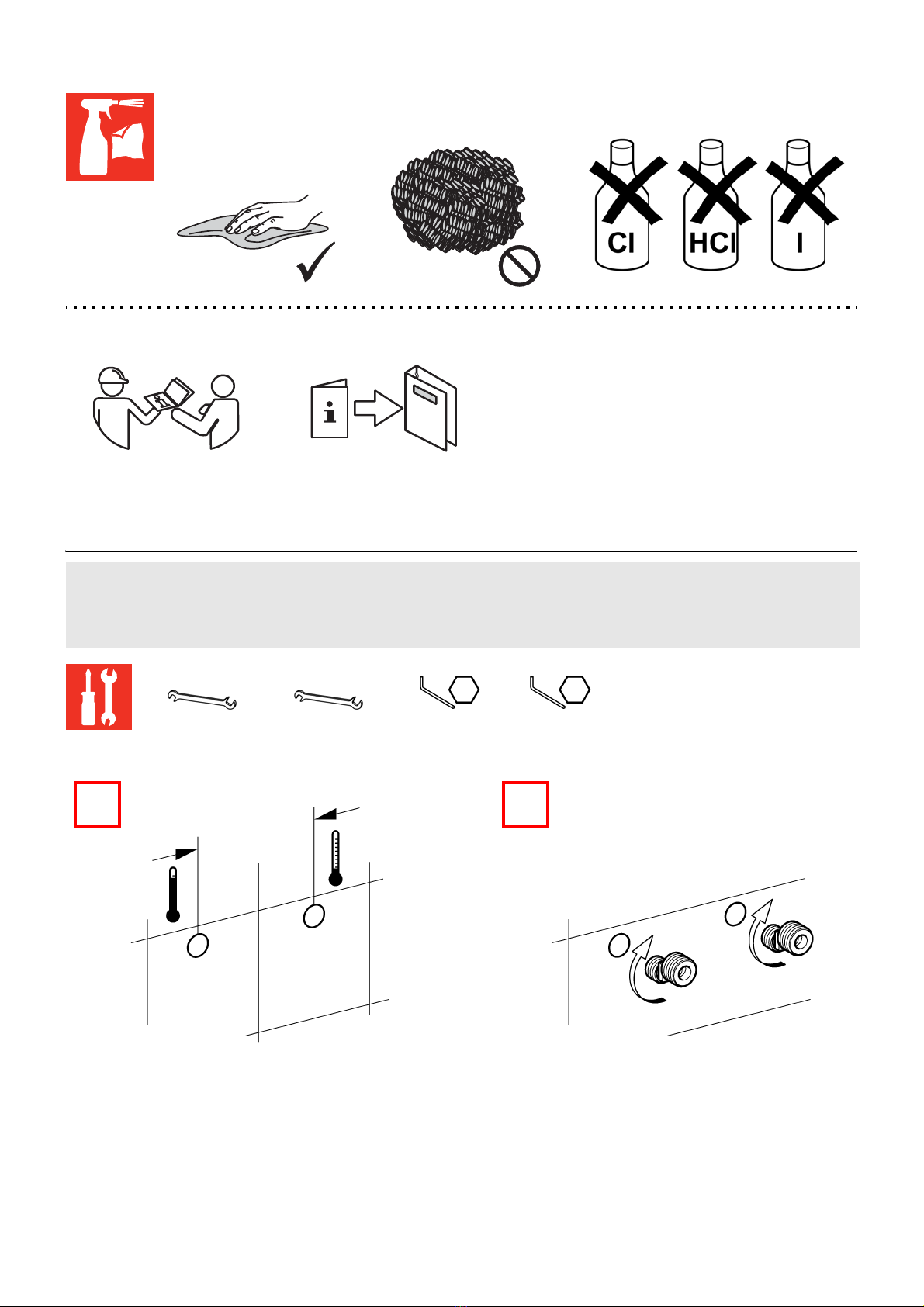 Cl HCl I