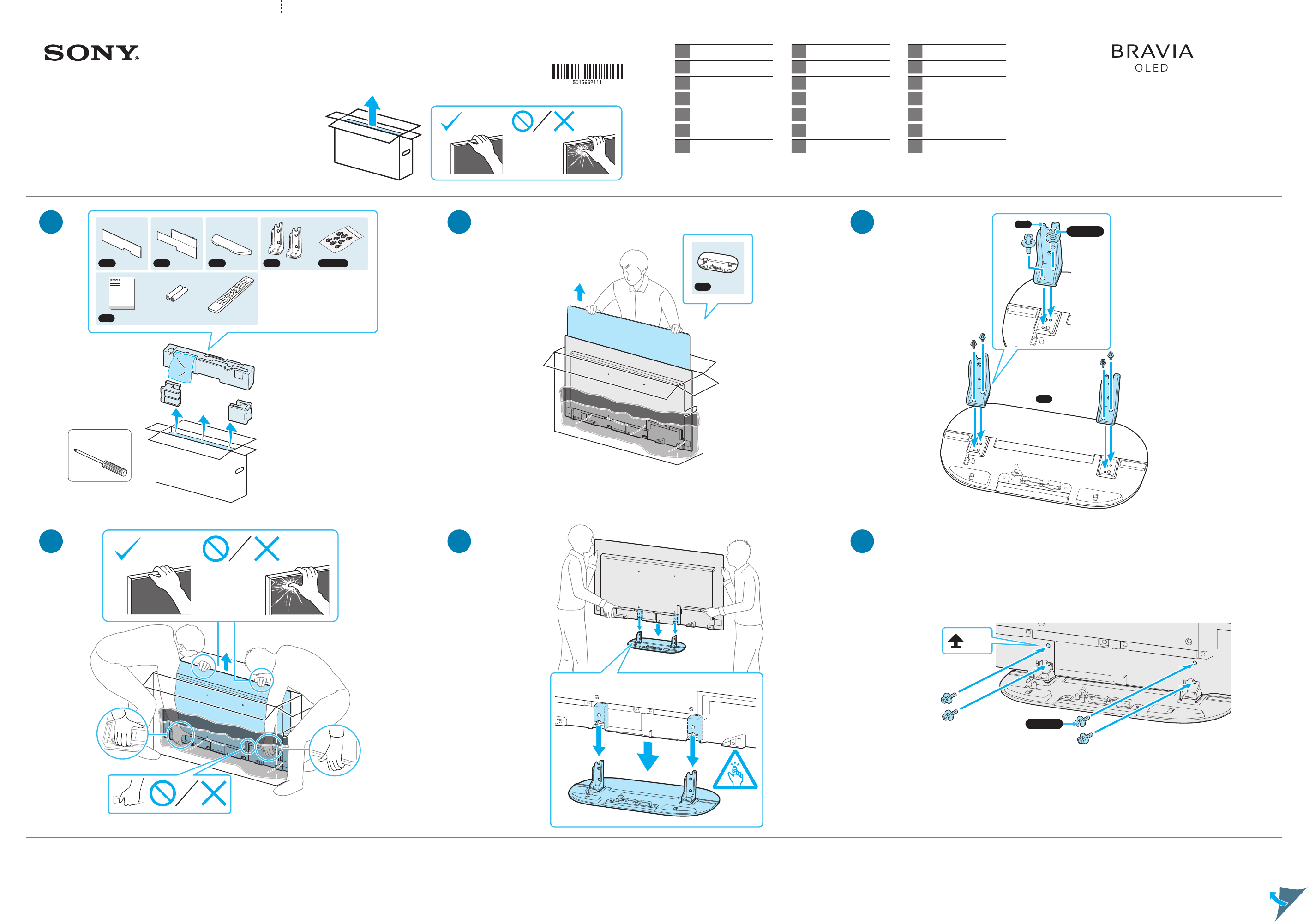 SONY

5015662111

BRAVIA
OLED

SONY