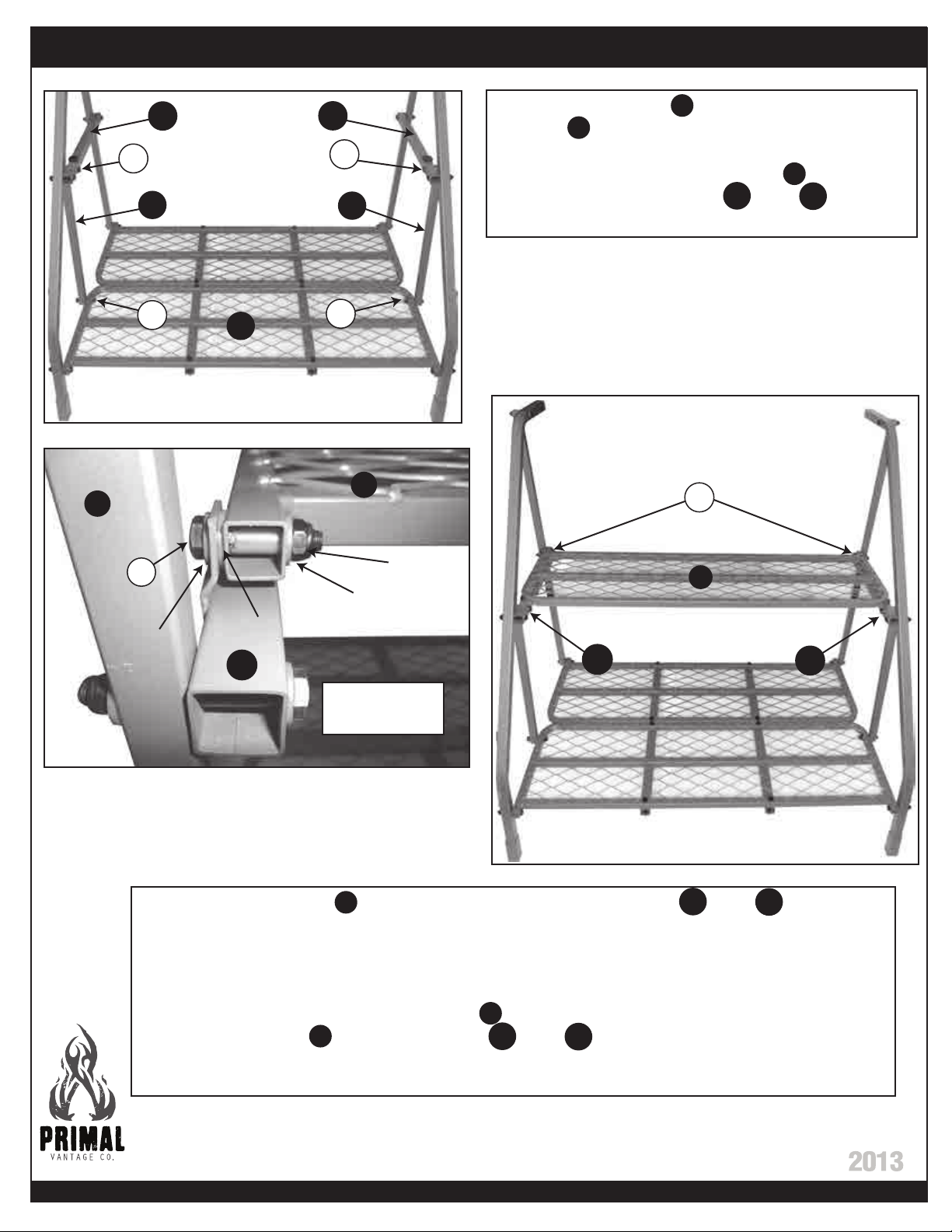 PRIMAL
VANTAGE CO.

2013