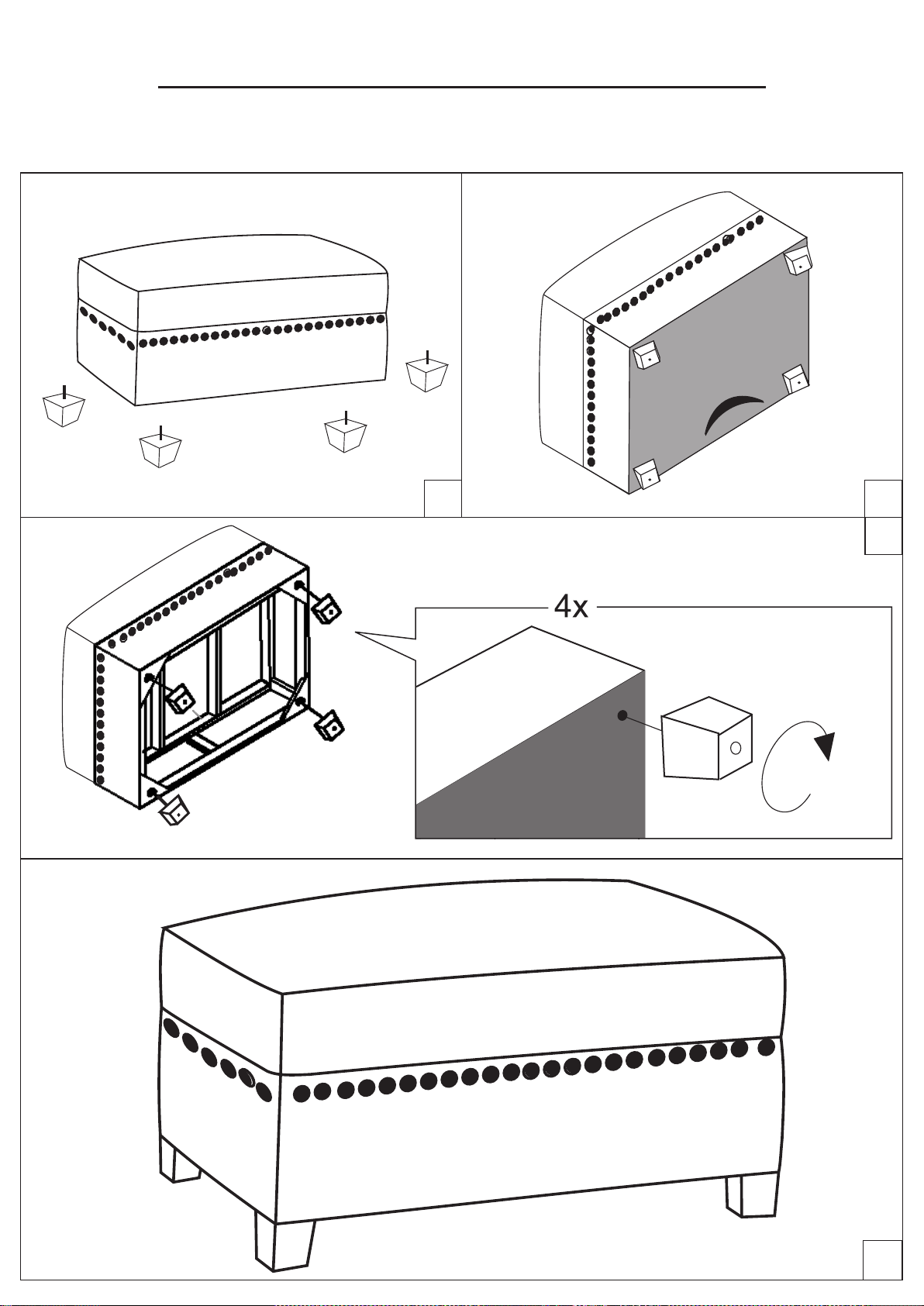 4x