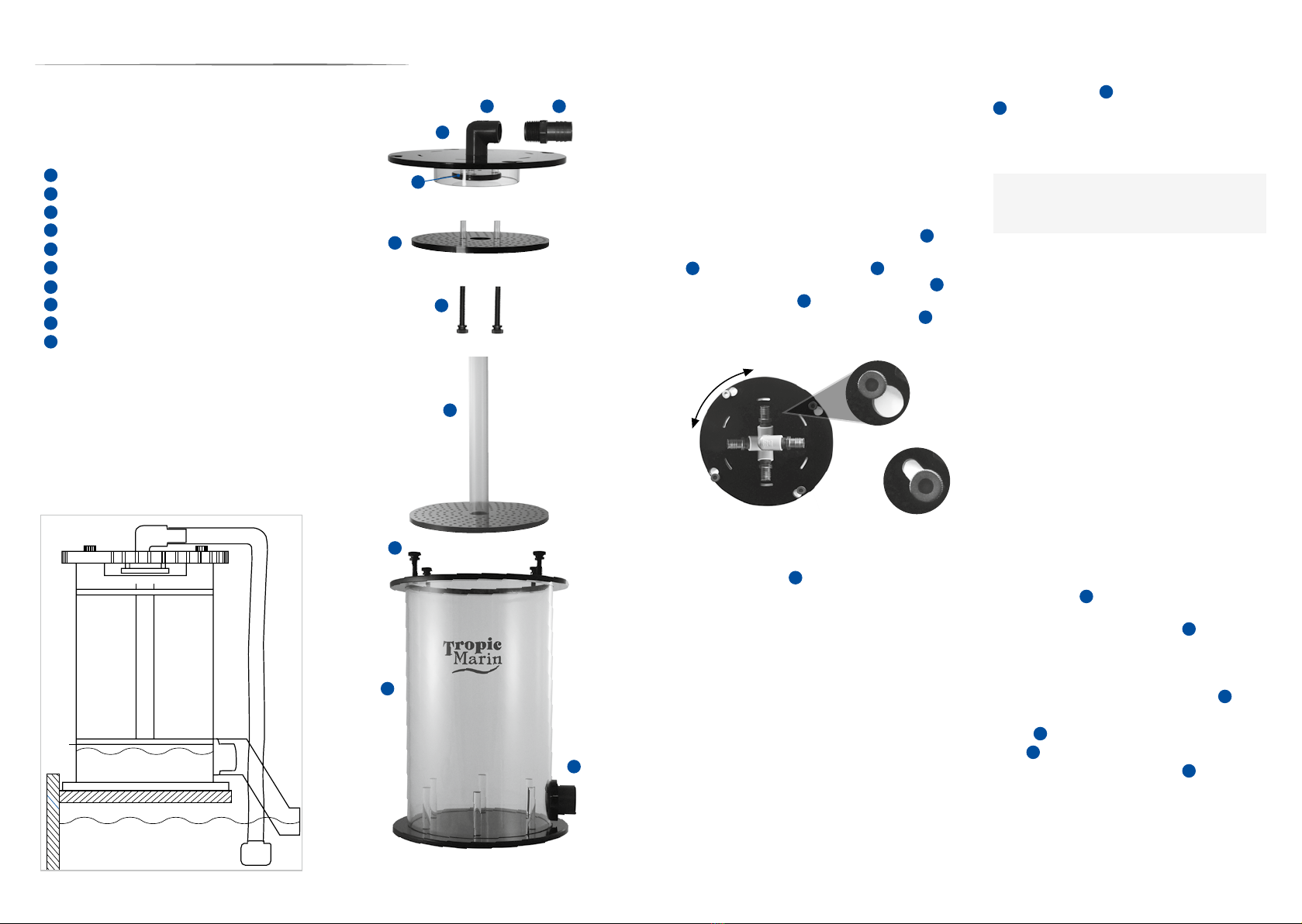 Tropic Marin