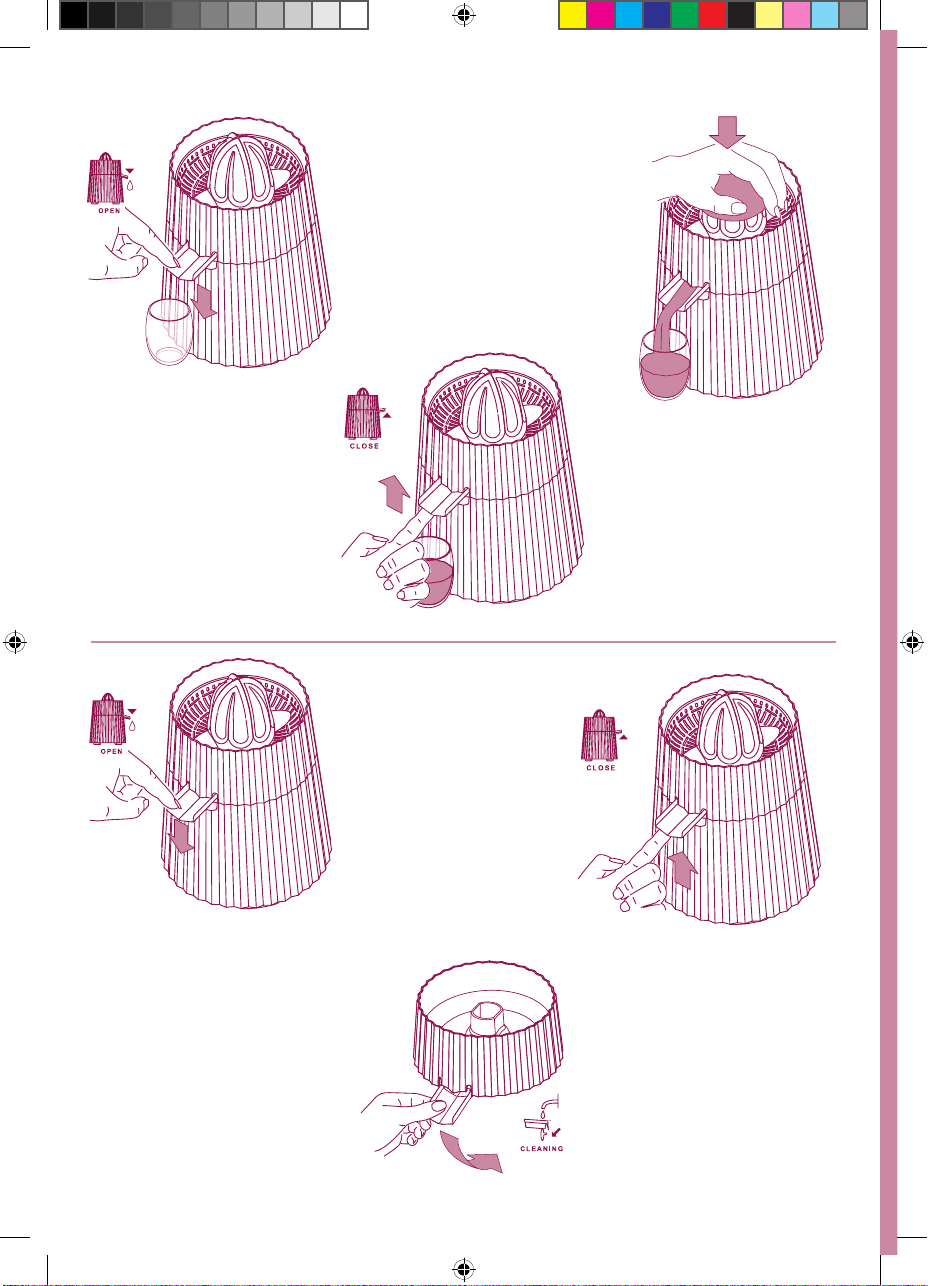 OPEN

CLOSE

OPEN

CLOSE

CLEANING