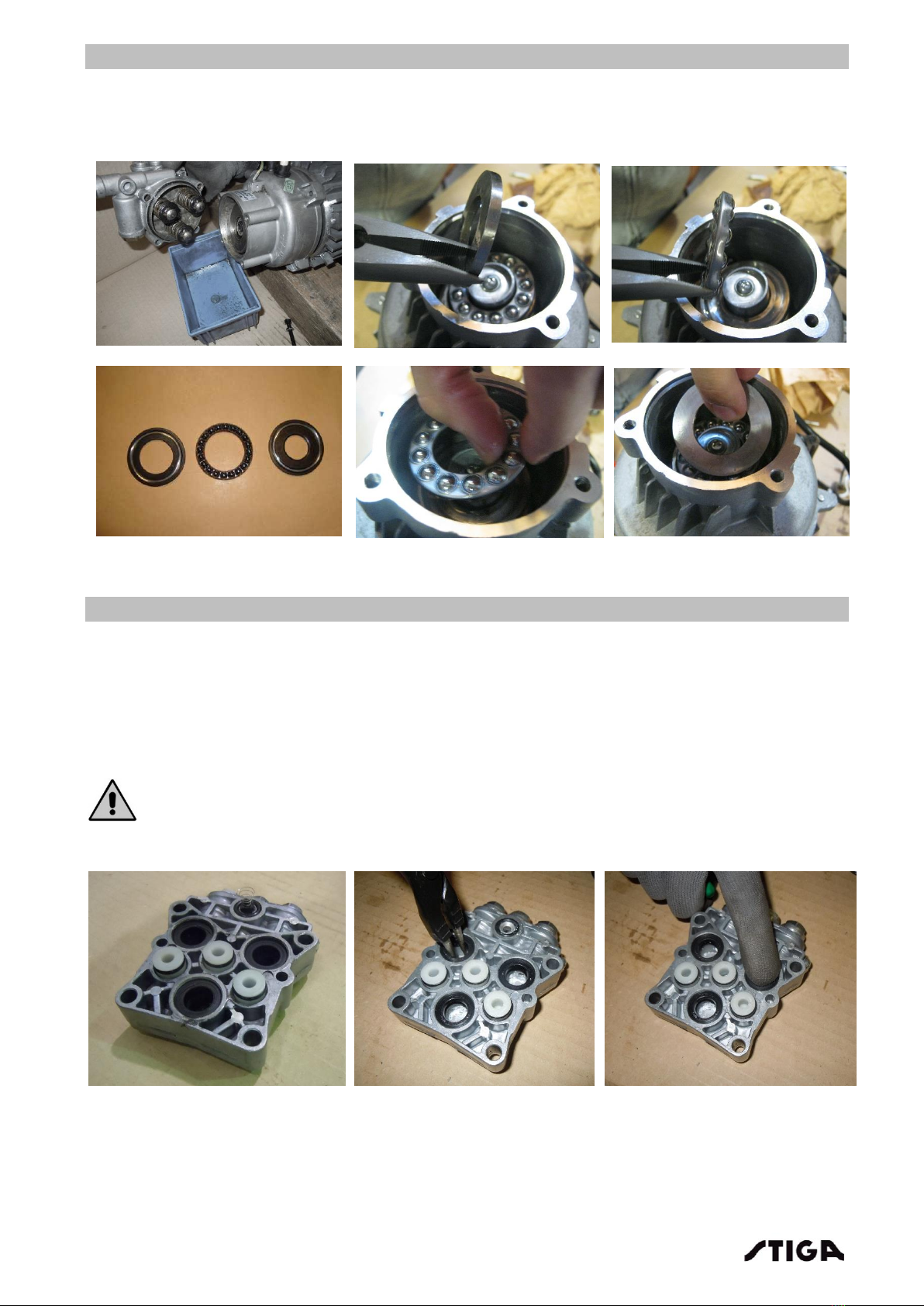 STIGA