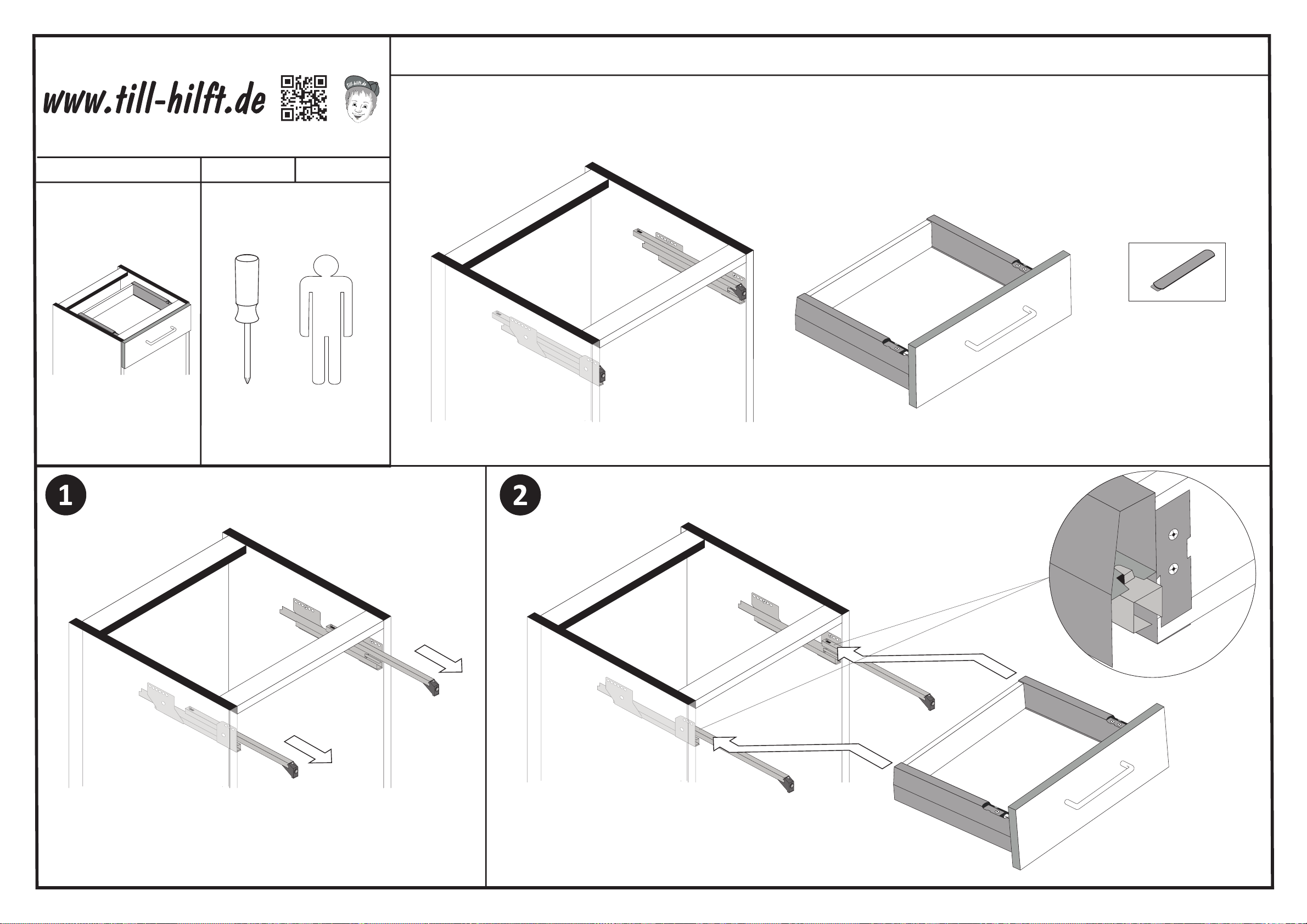 www.till-hilft.de

till-hilft.de

1

2