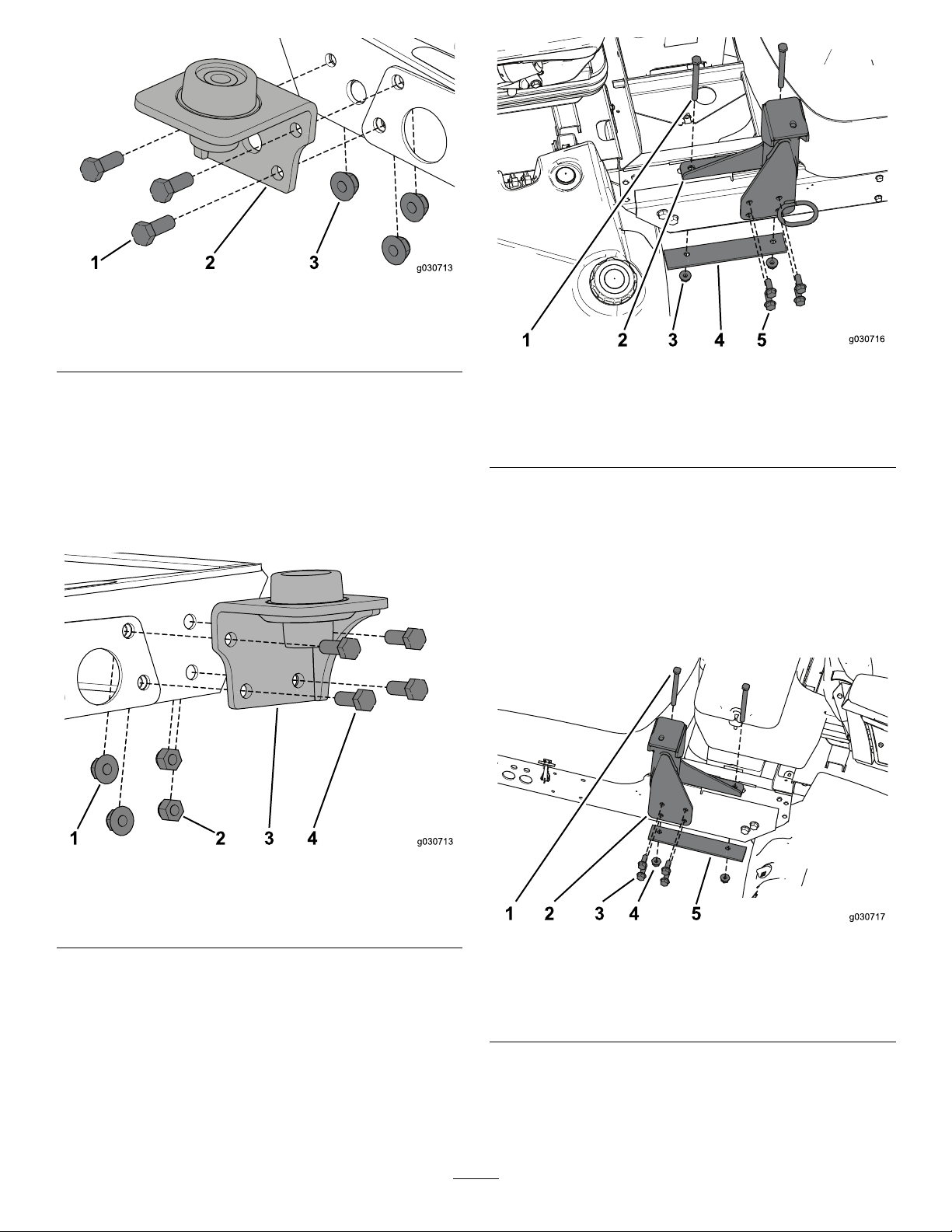 1 2 3 g030713

1 2 3 4 g030713

1 2 3 4 5 g030716

1 2 3 4 5 g030717