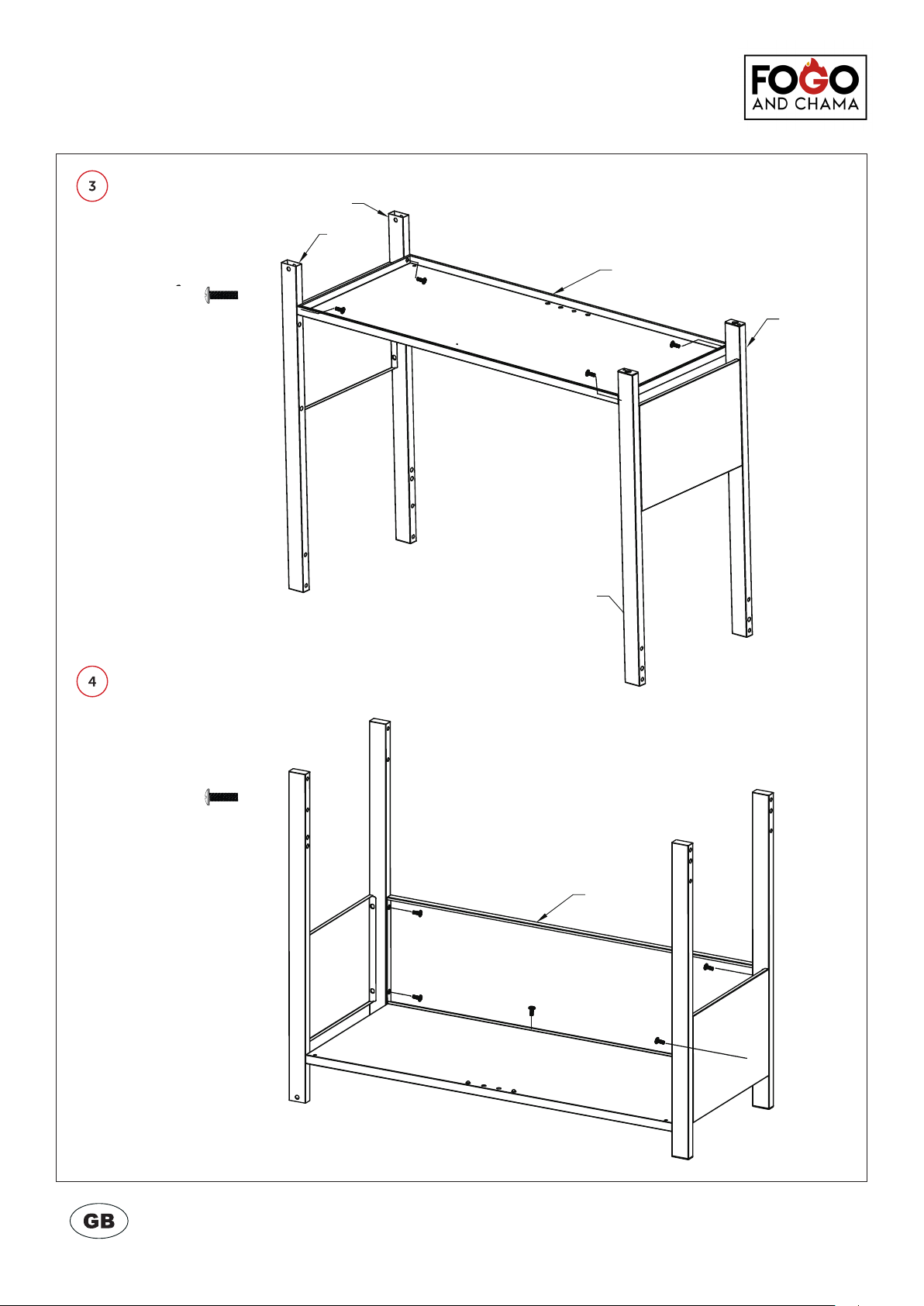 FOGO AND CHAMA

3

4

GB