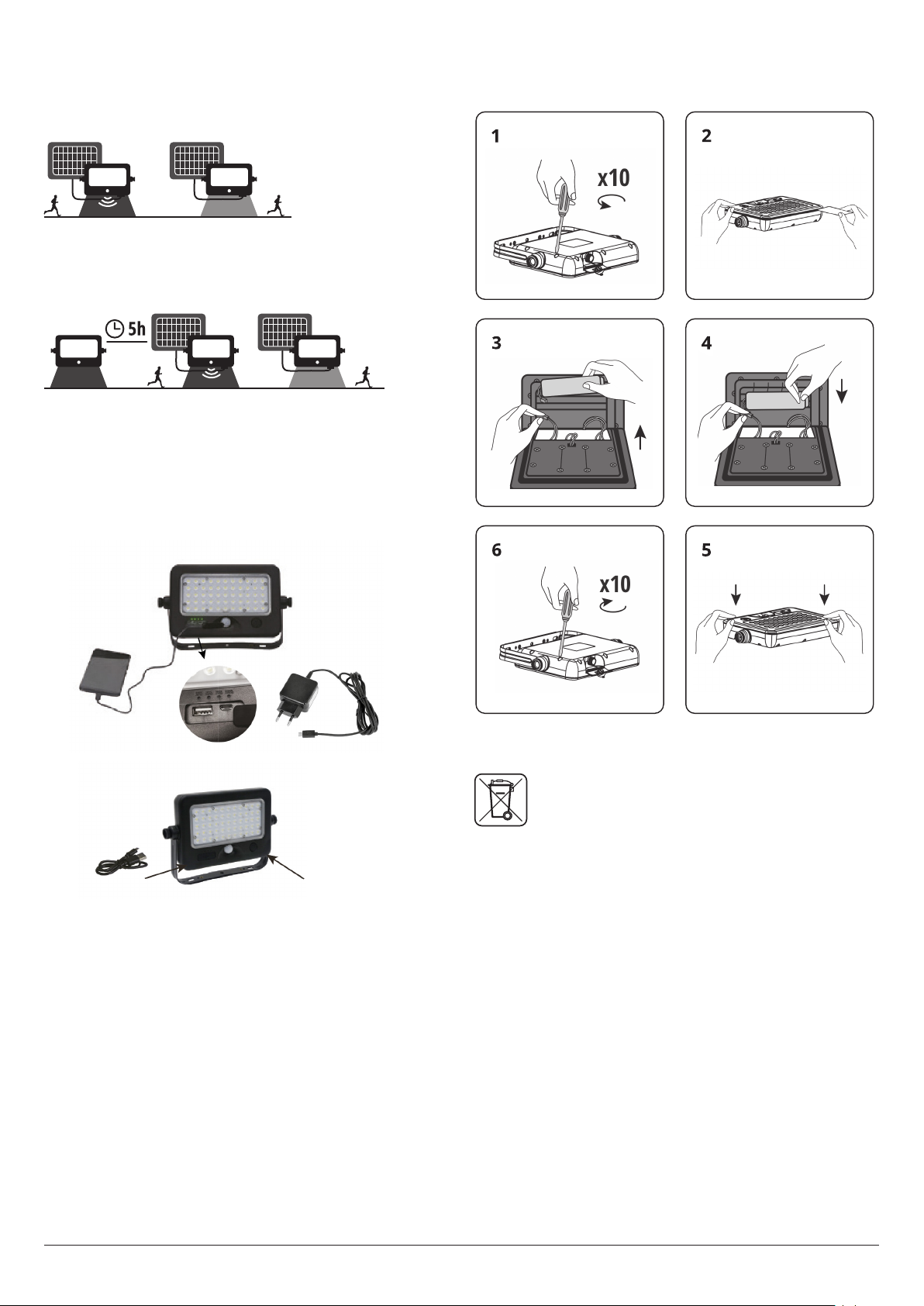 5h

1

x10

2

3

4

6

x10

5