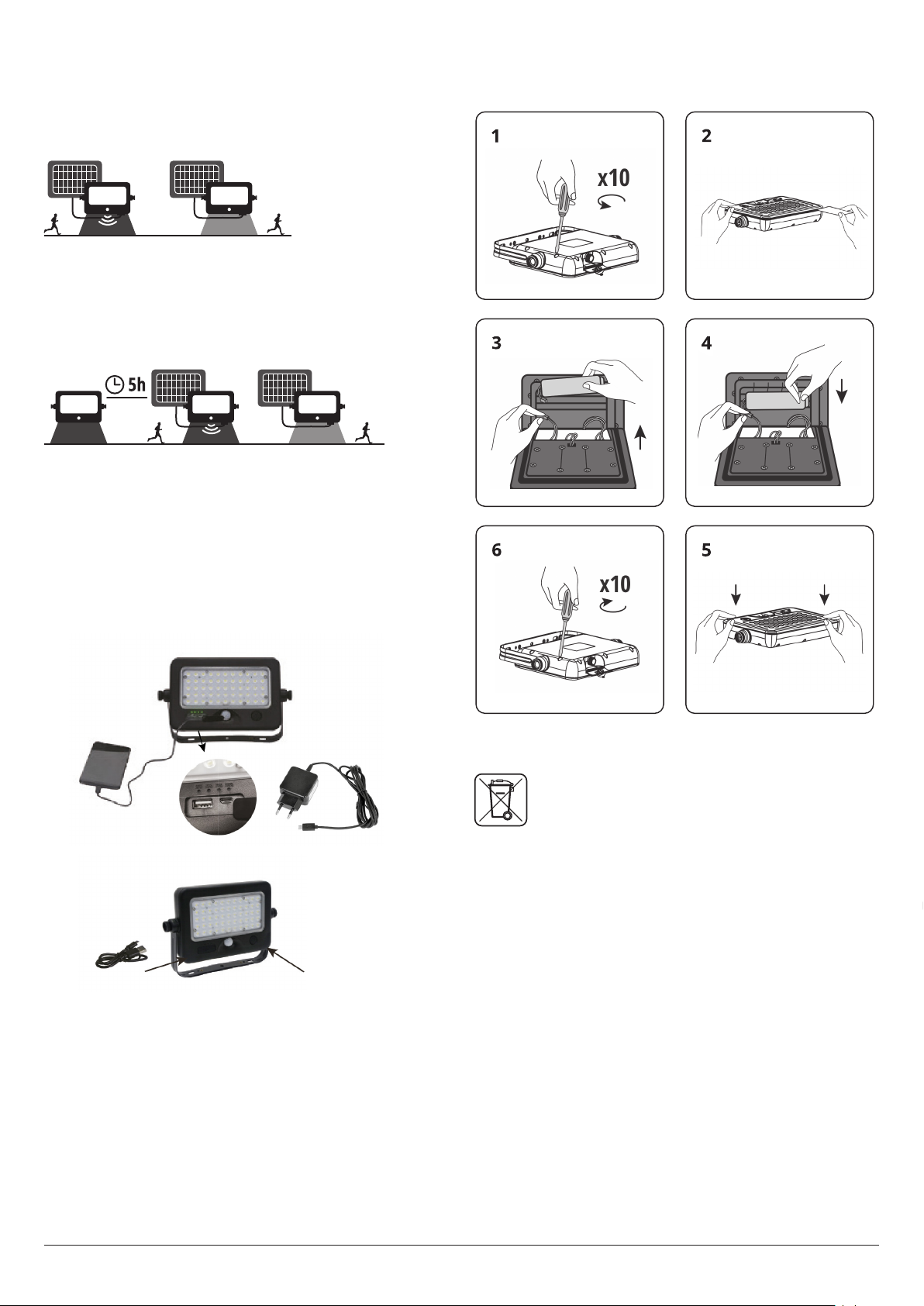 5h

1
x10

2

3

4

6
x10

5