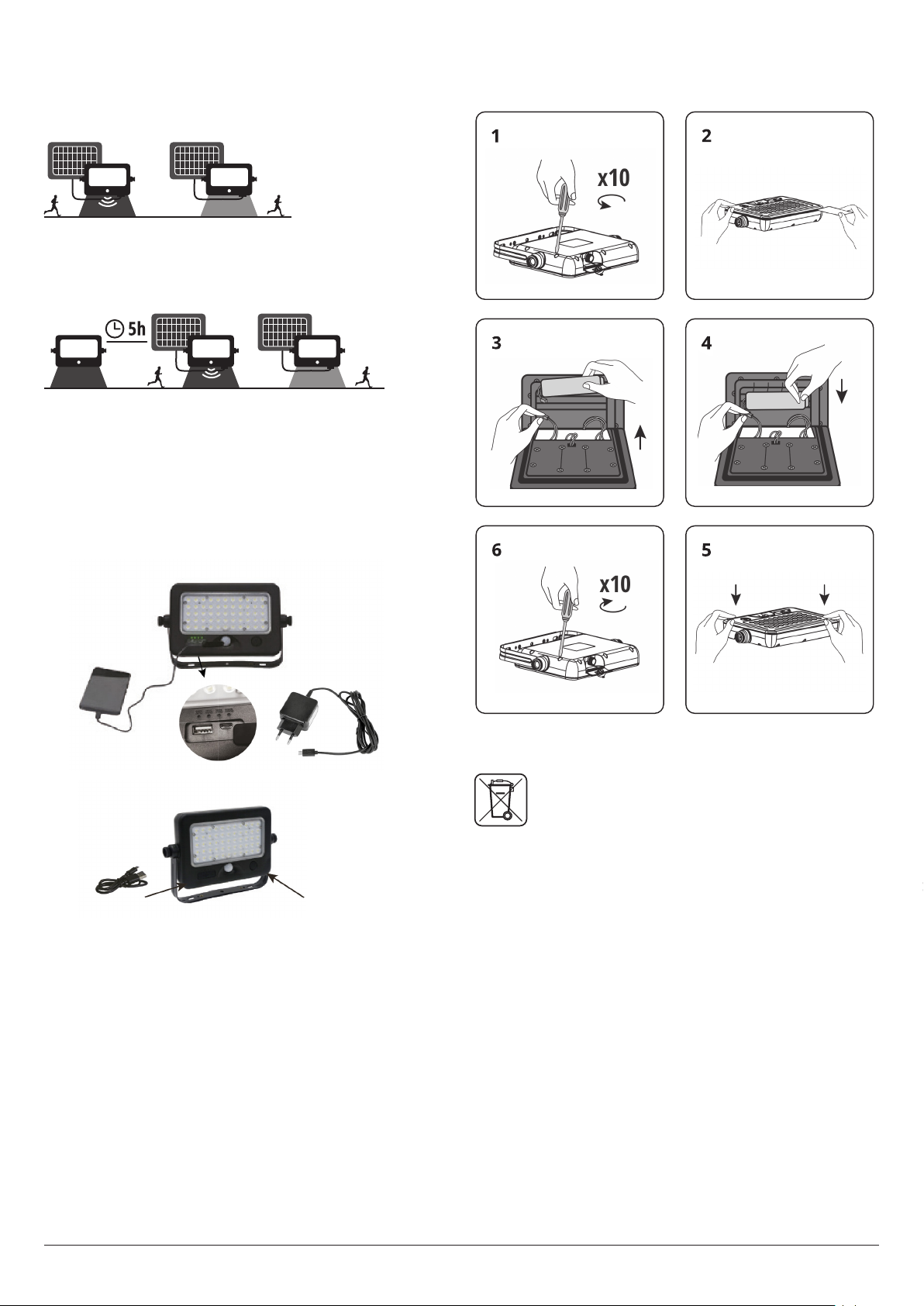 5h

1
x10

2

3

4

6
x10

5