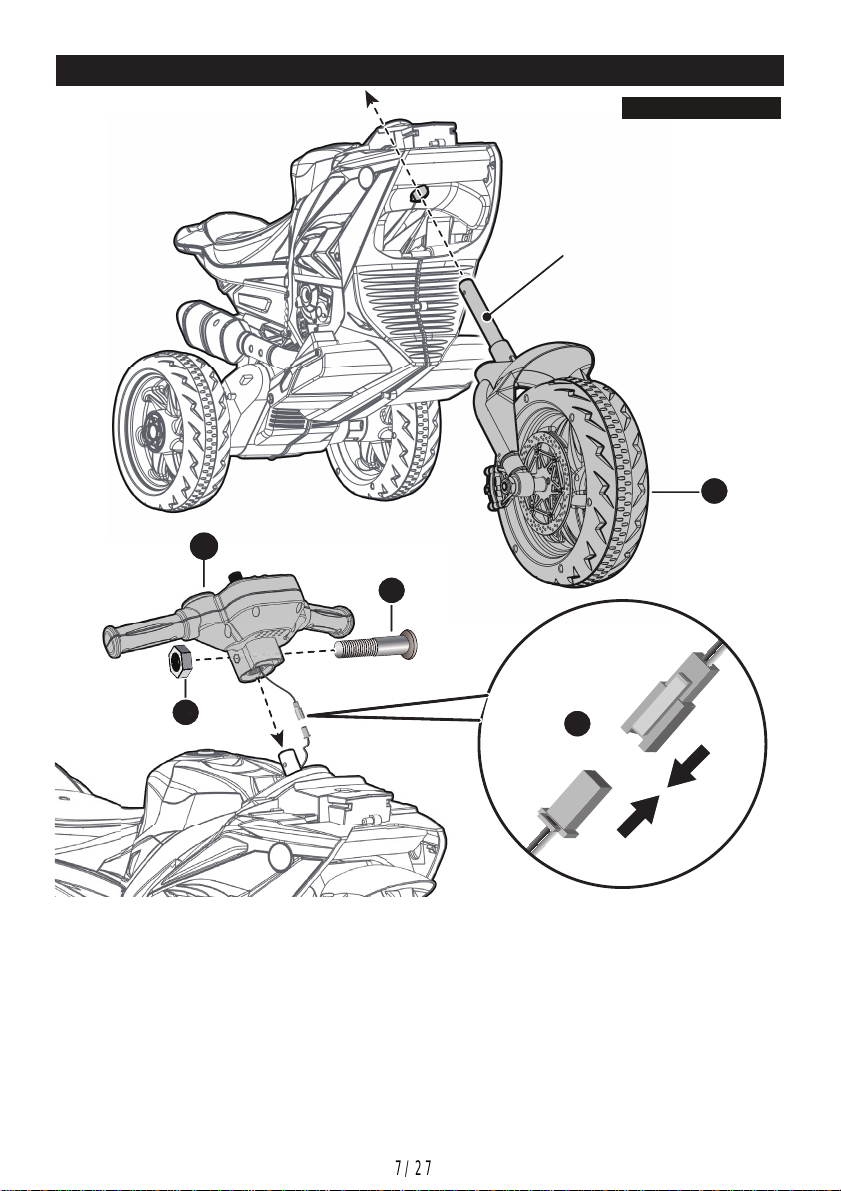 7/27