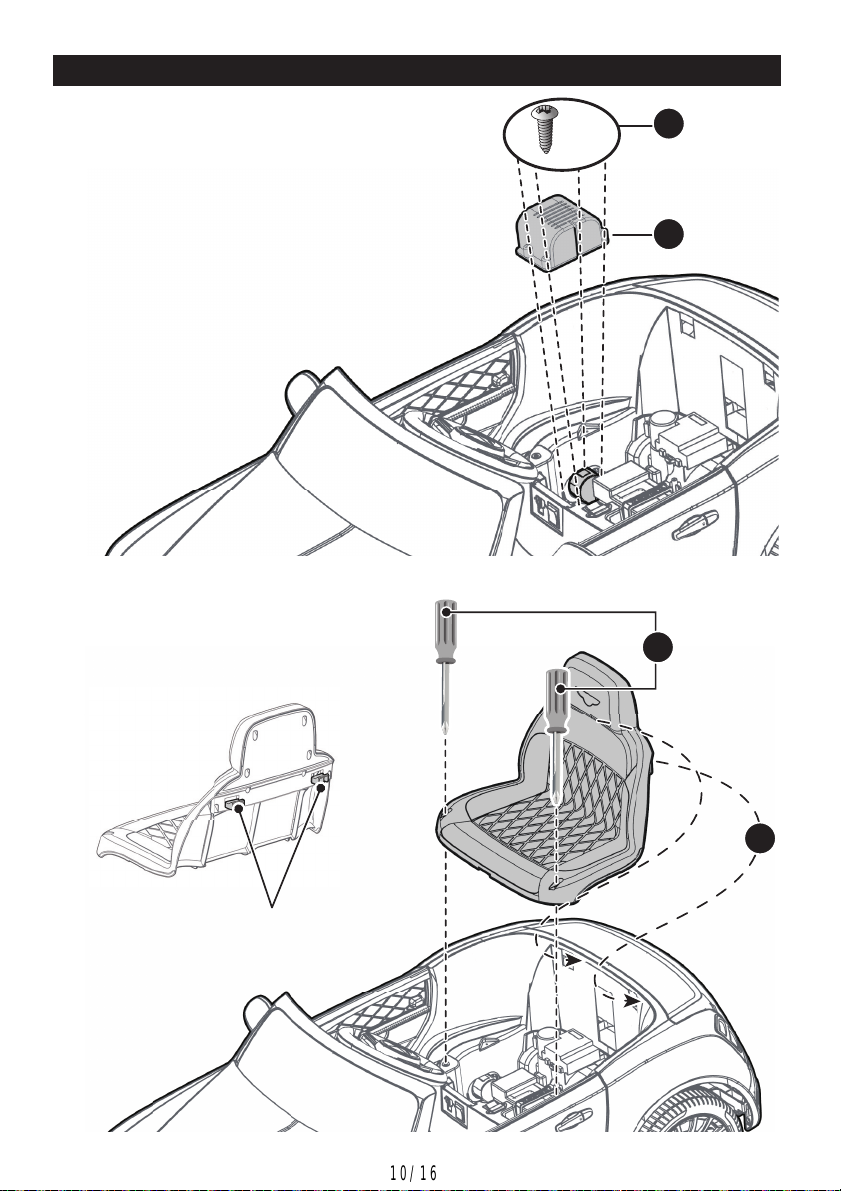 10/16