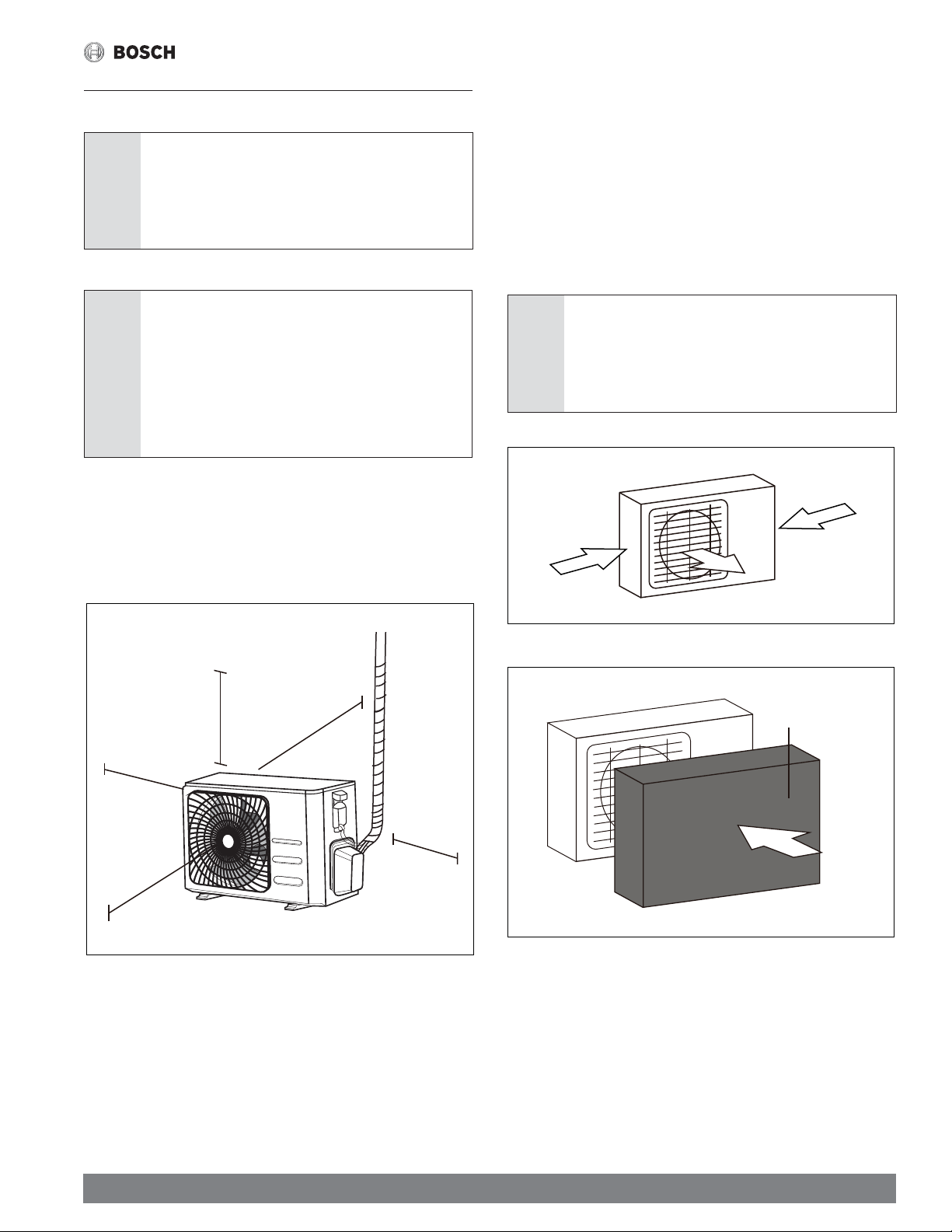 BOSCH