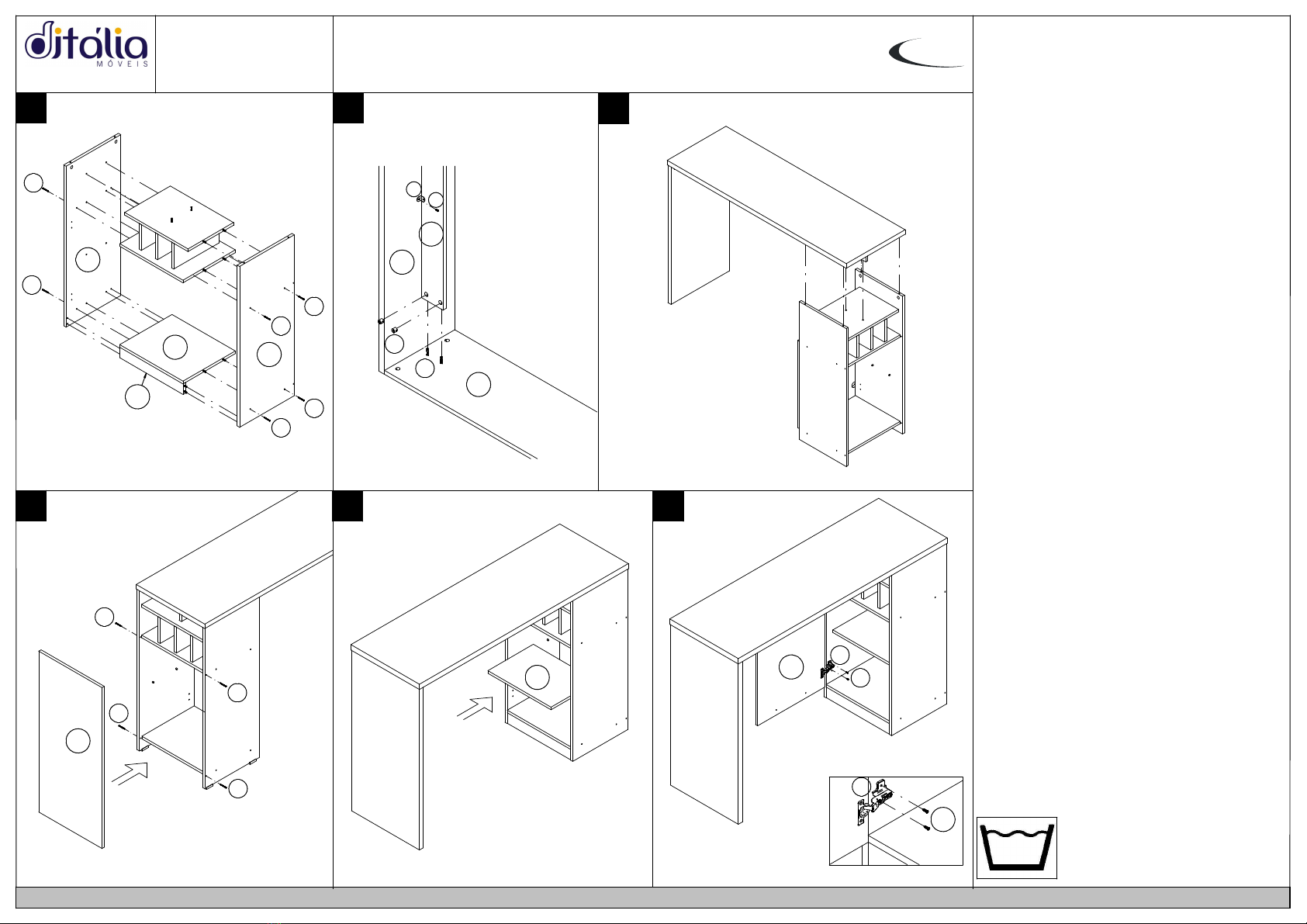 ditália
MÓVEIS