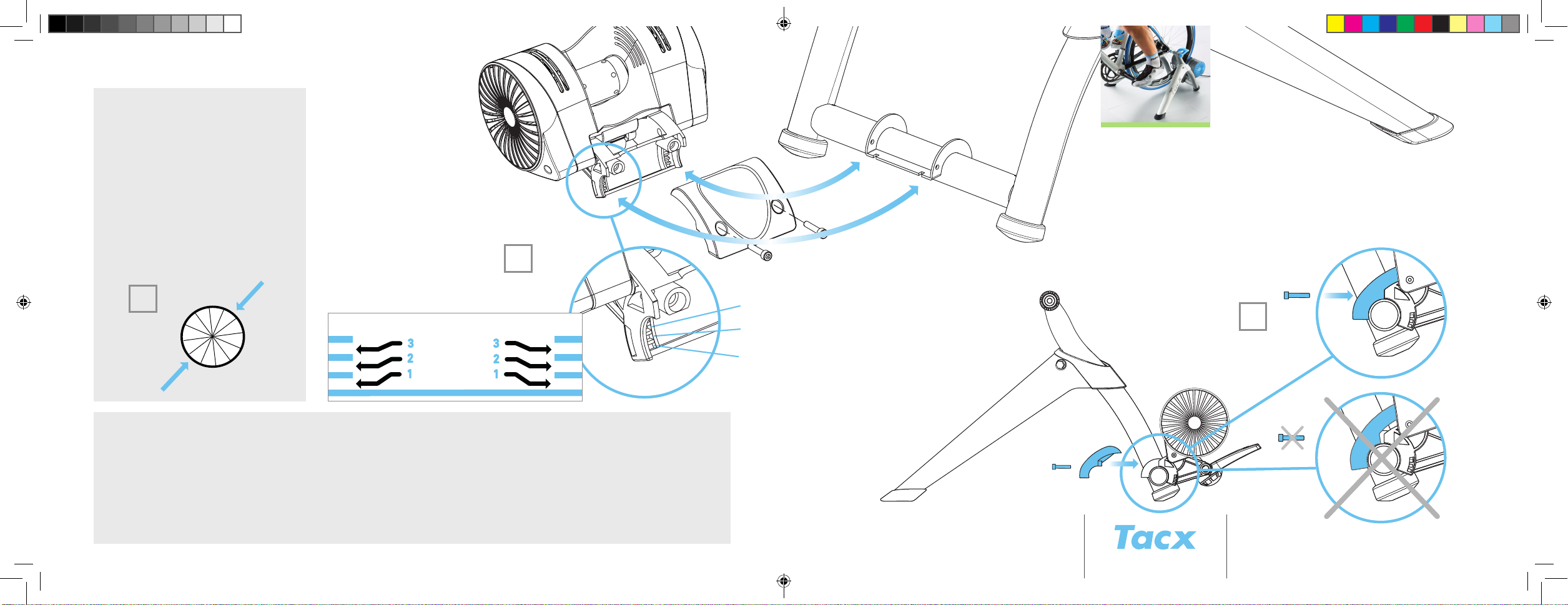 3
2
1
3
2
1
Tacx