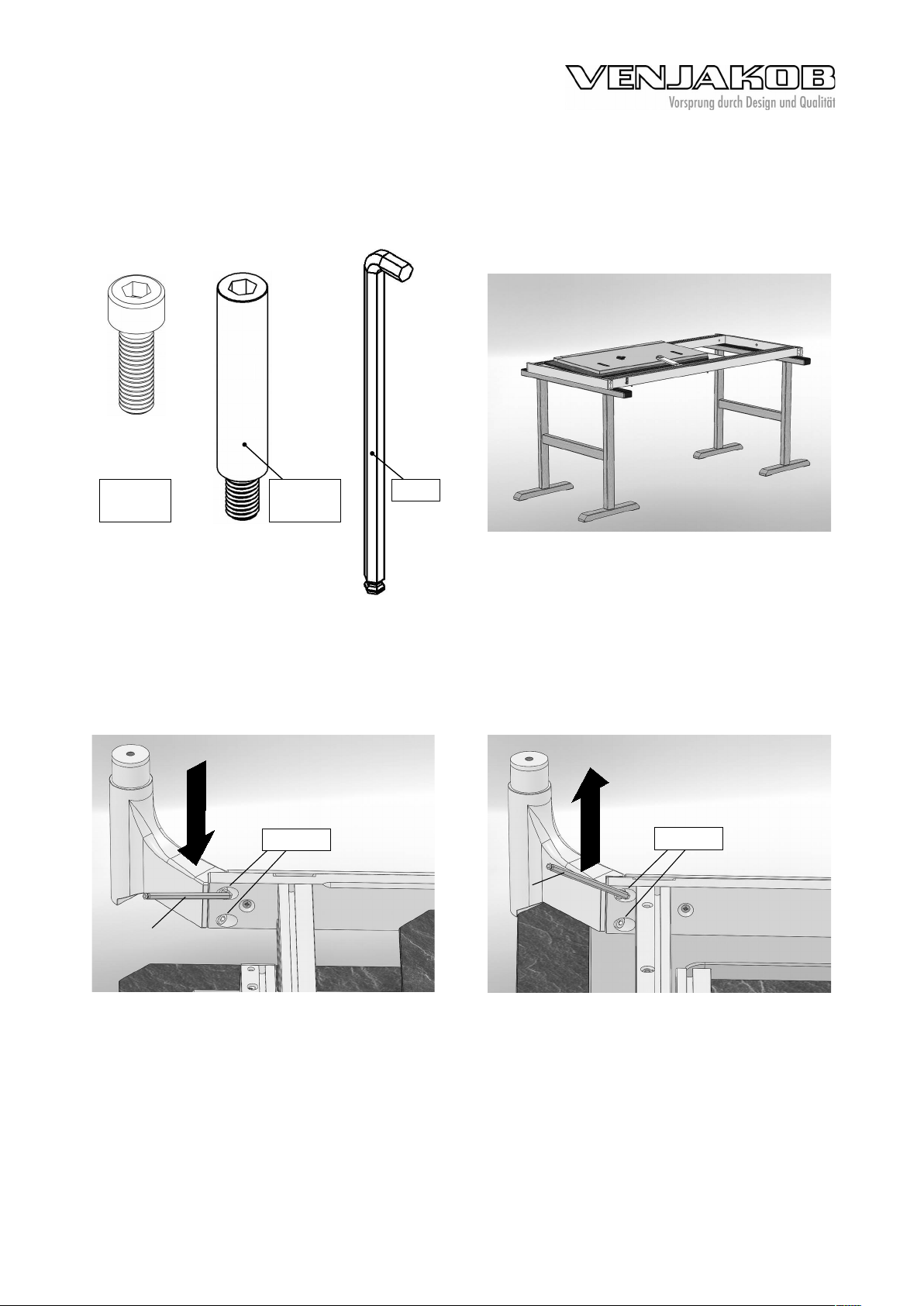 VENJAKOB
Vorsprung durch Design und Qualität