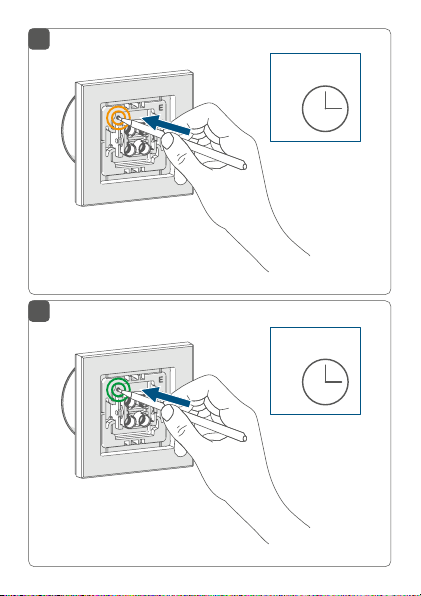 E

E