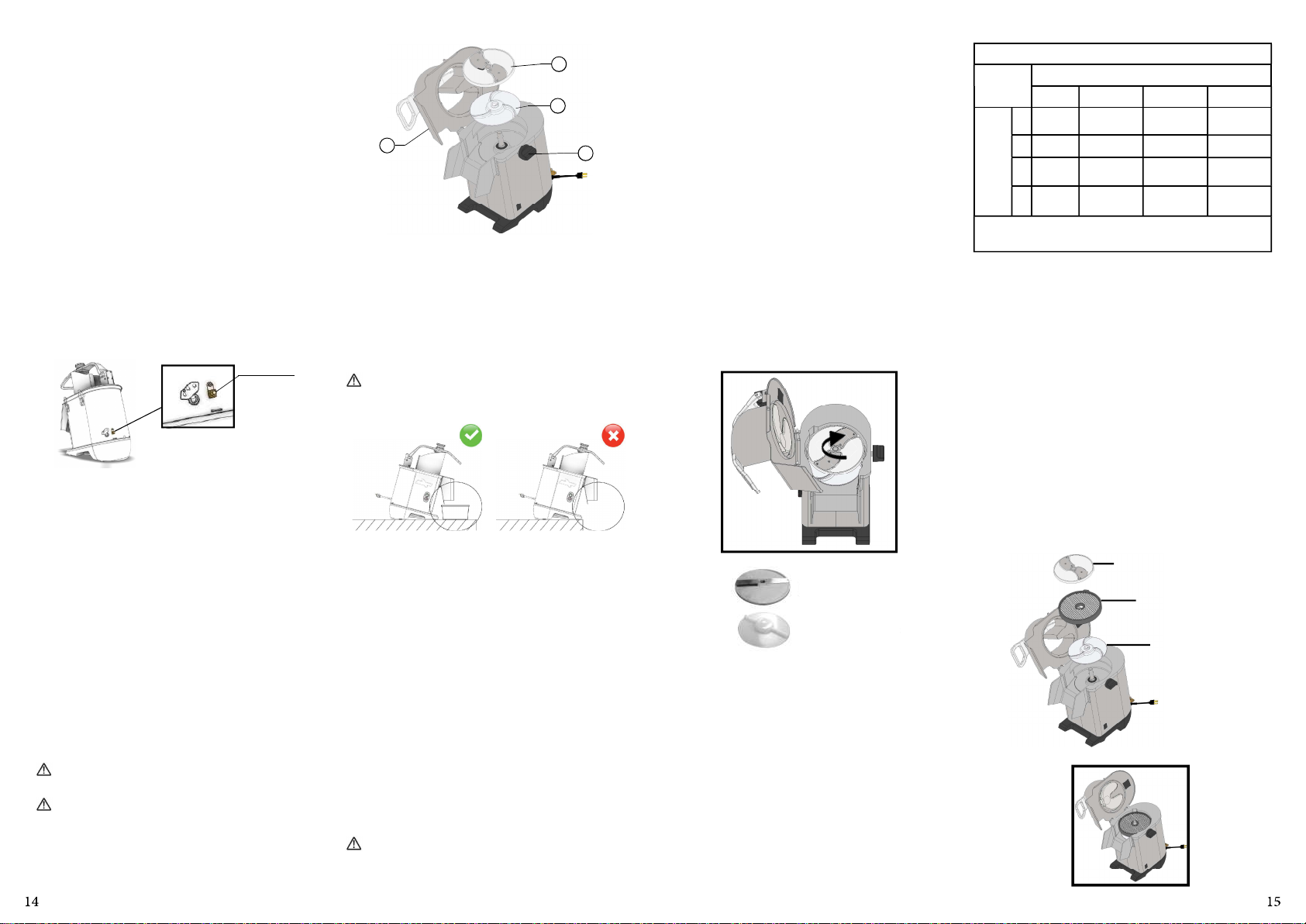 14

15