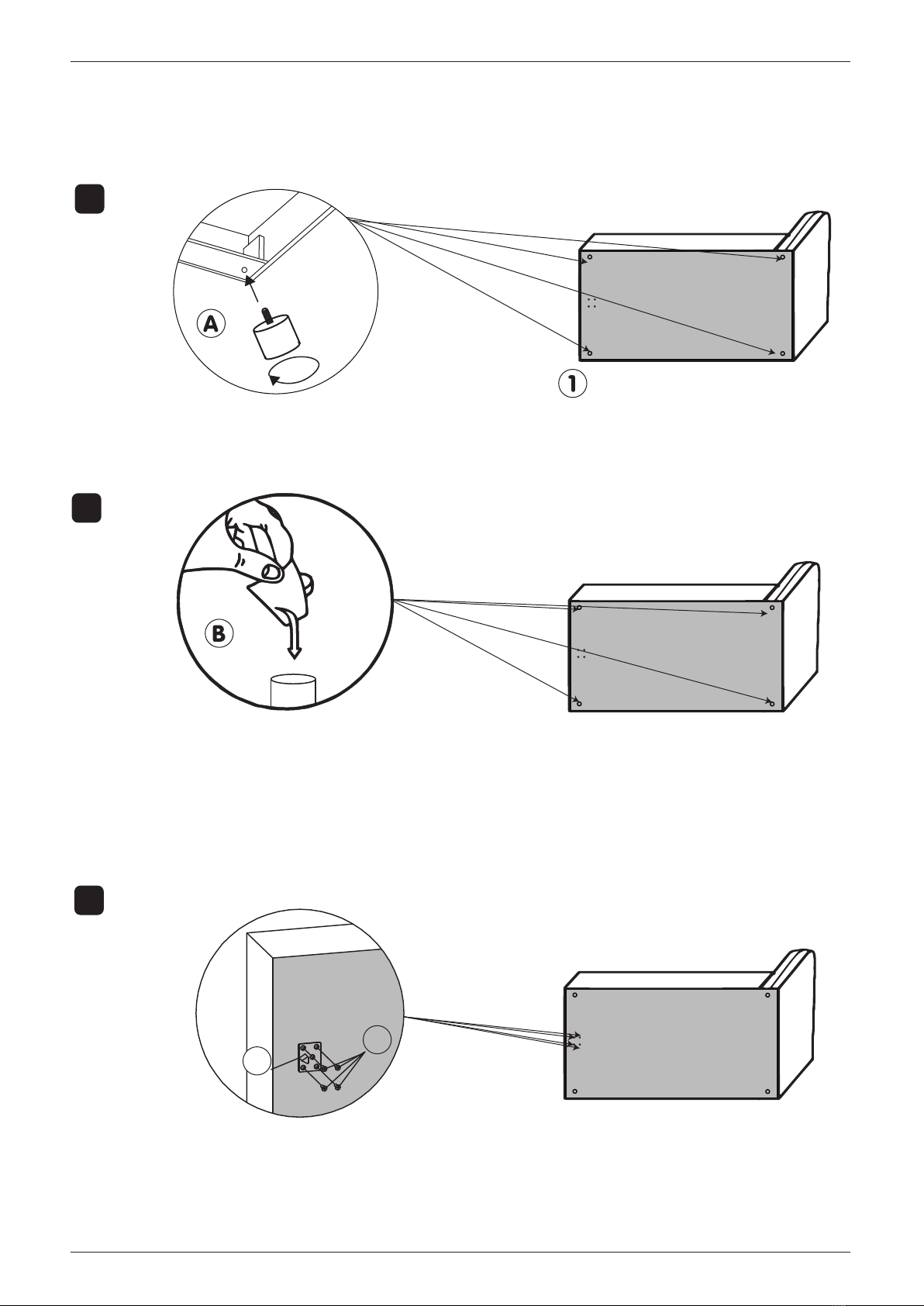 A

1

B