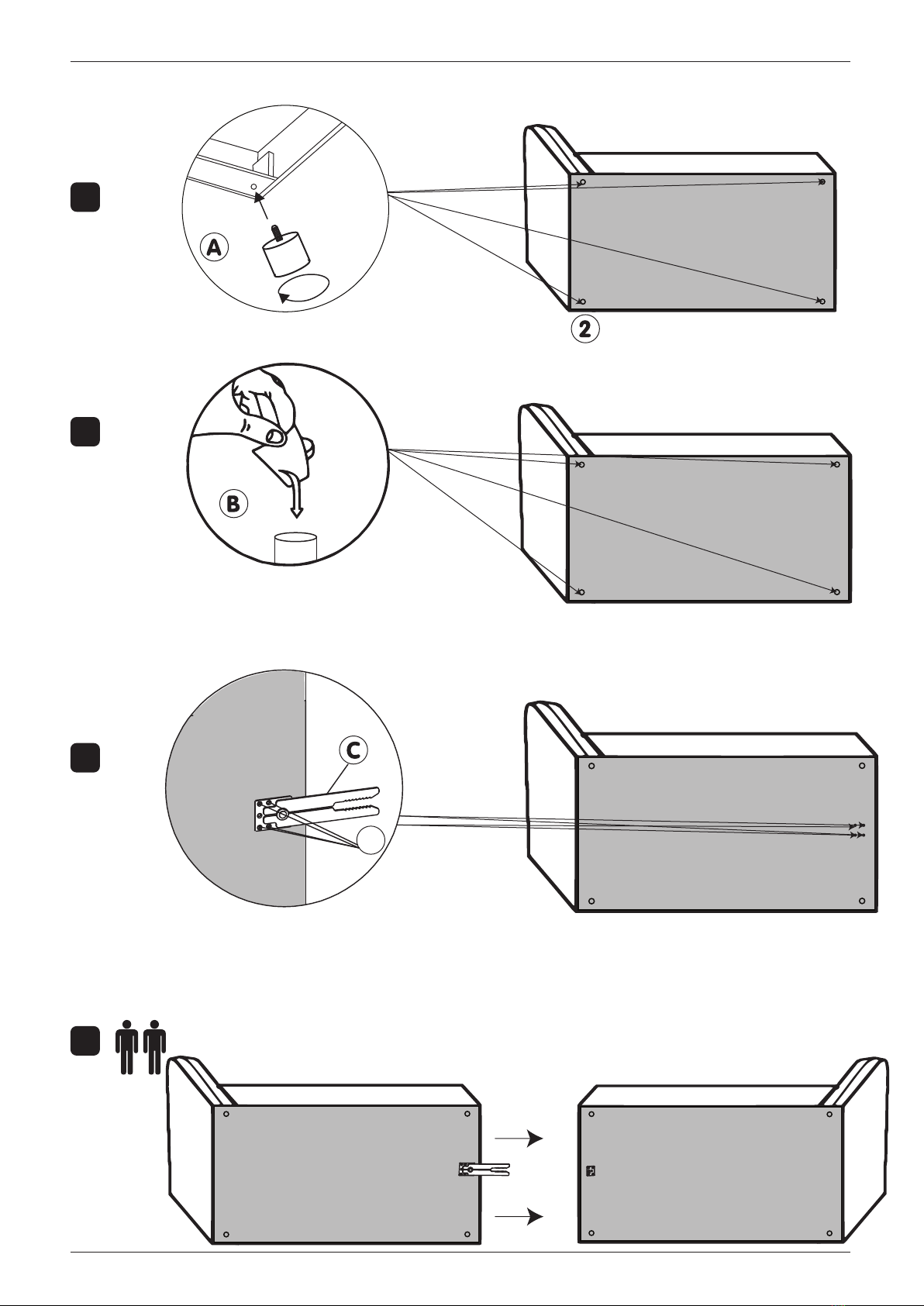 A

2

B

C