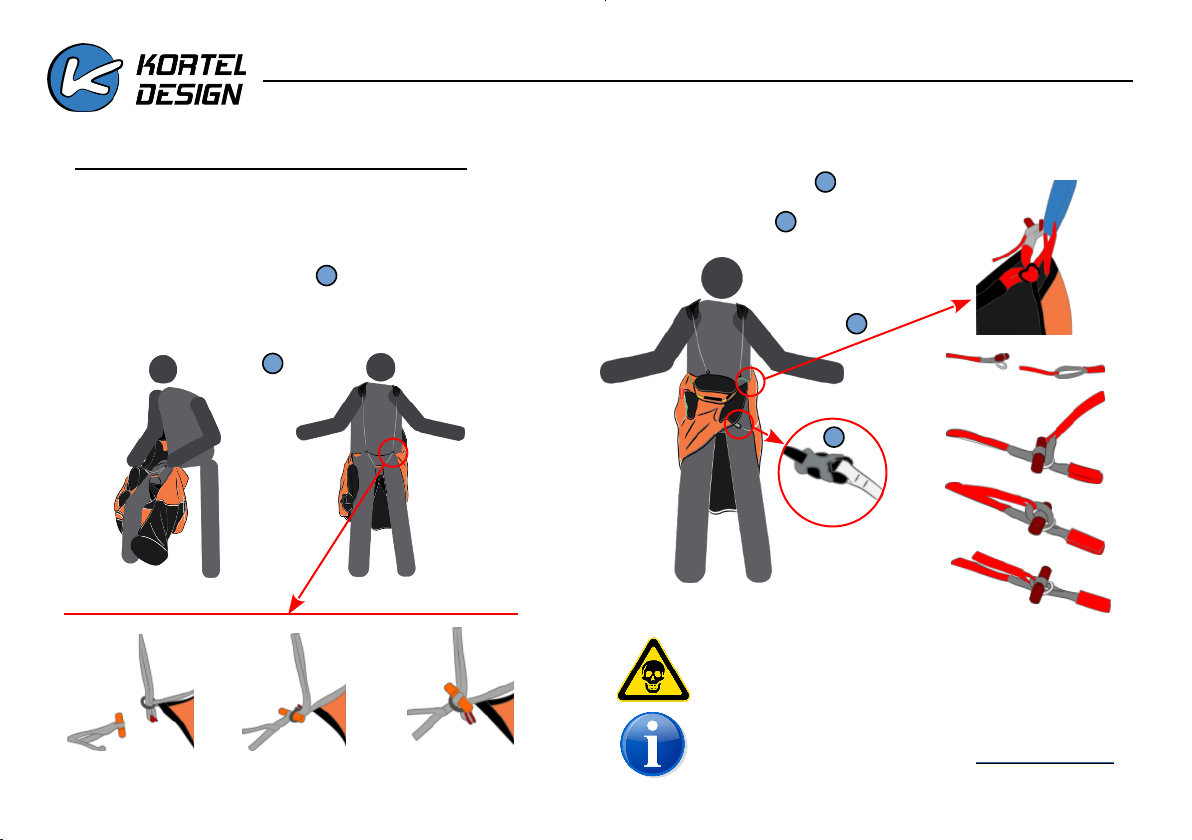 KORTEL DESIGN