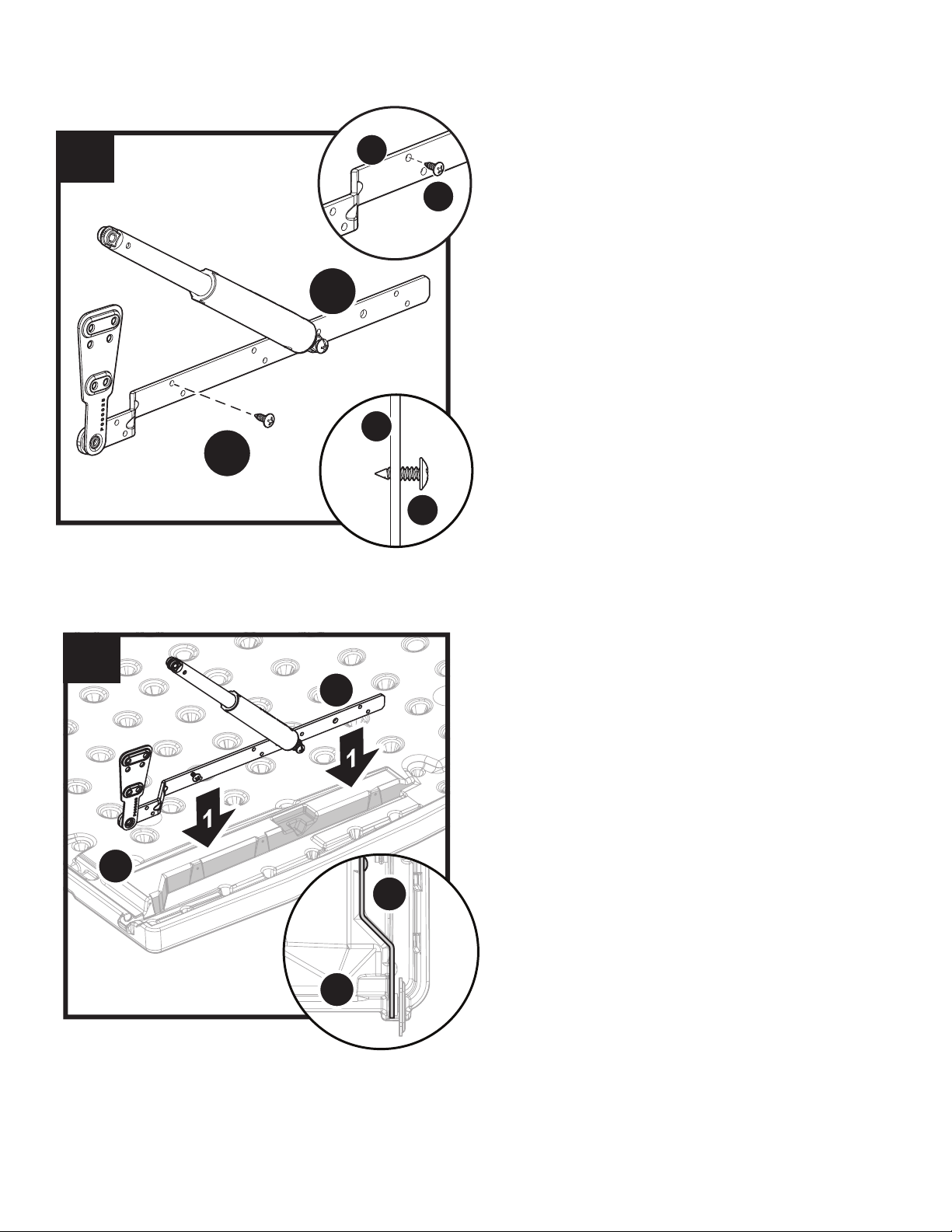 1

1