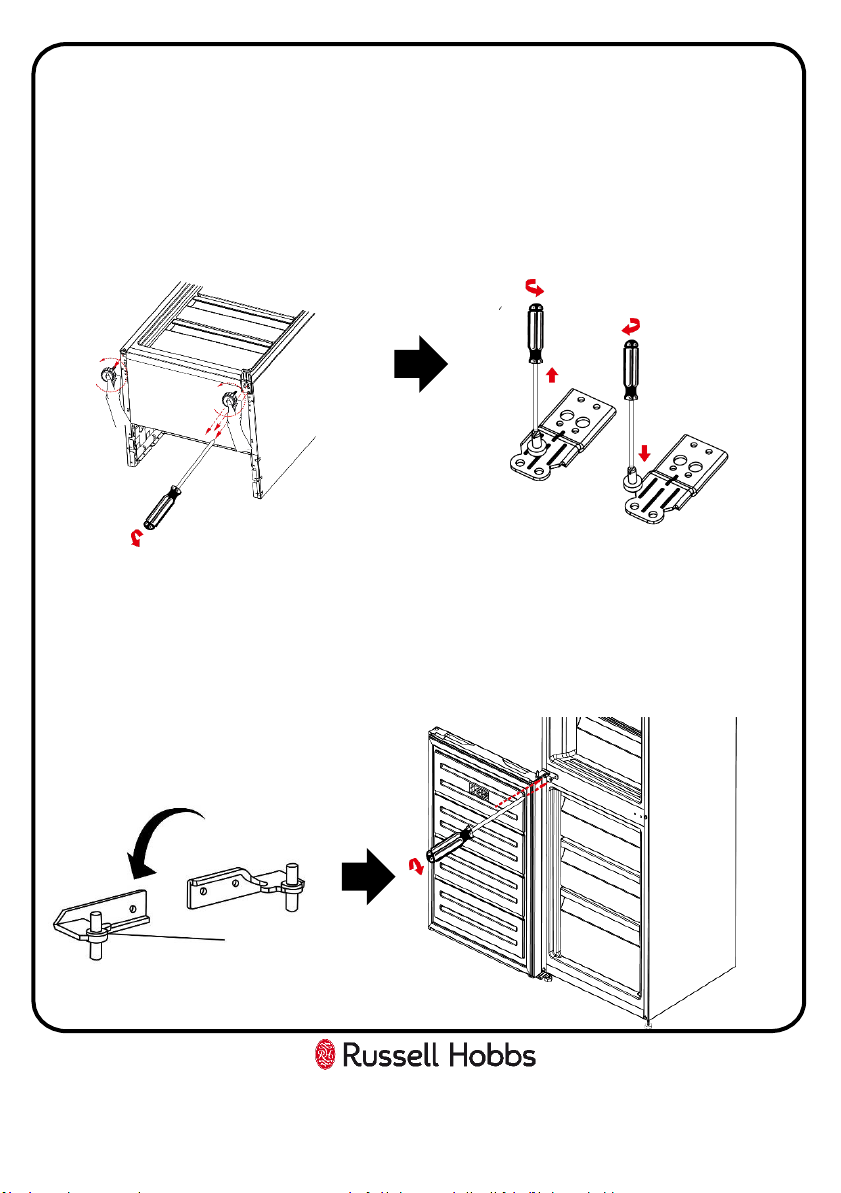 Russell Hobbs