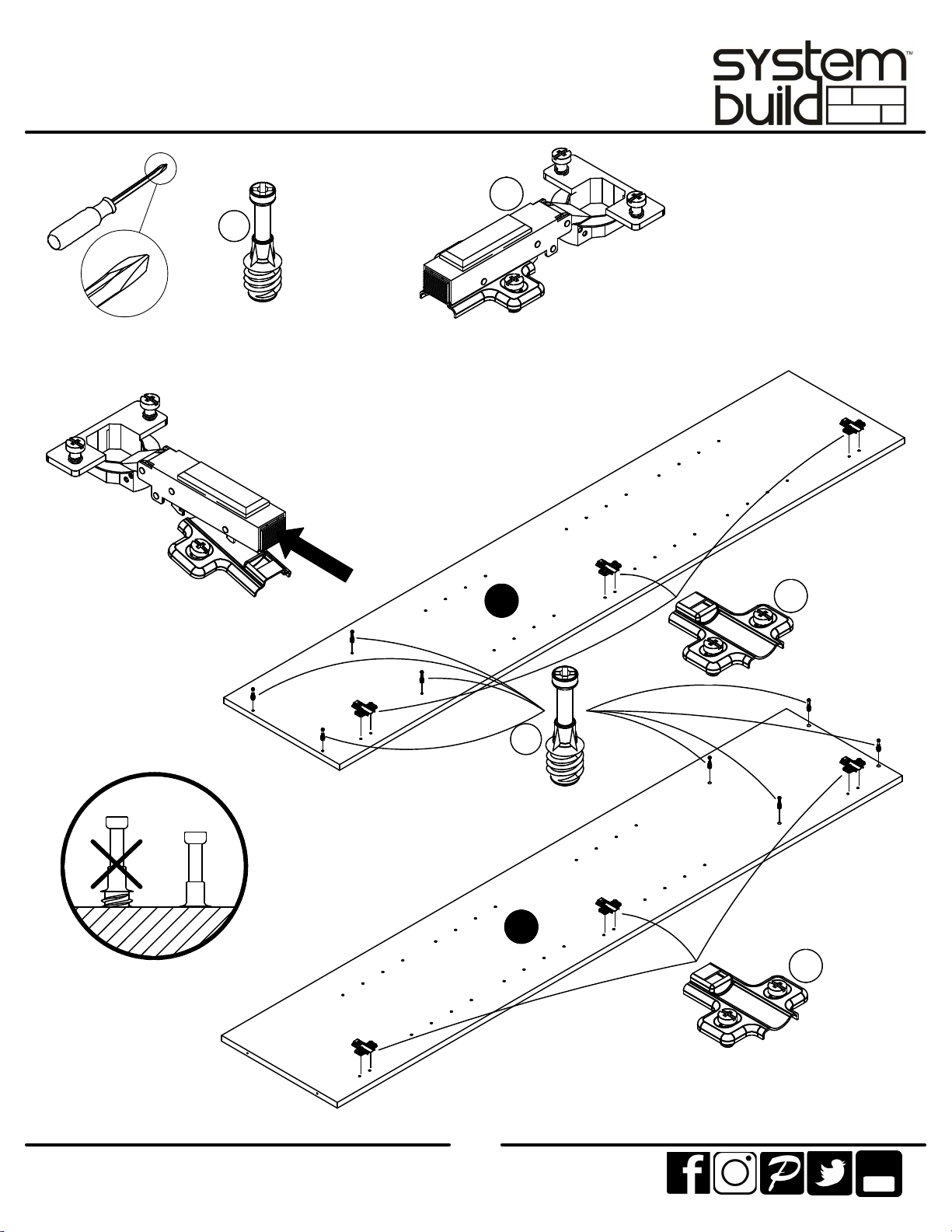 system build™