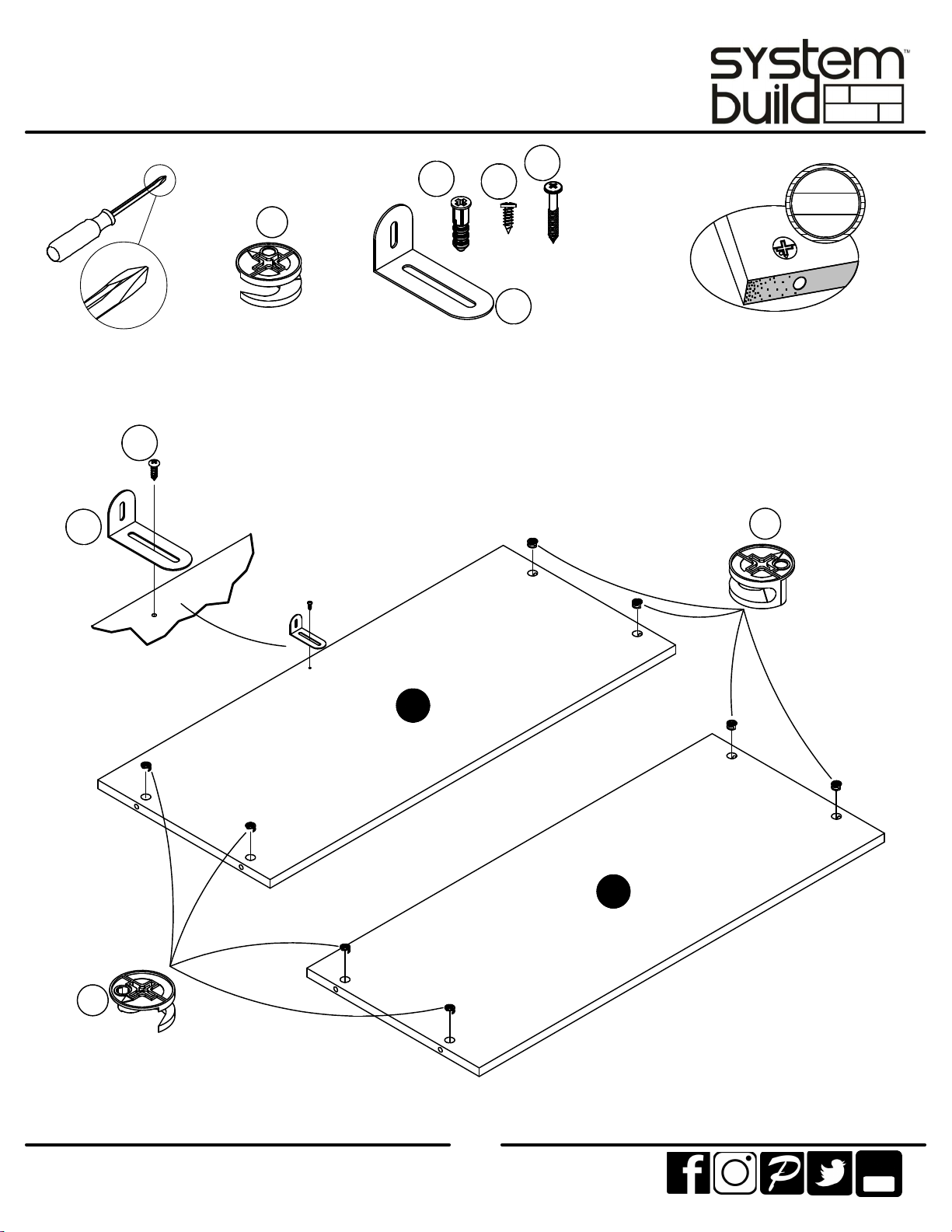 system build™