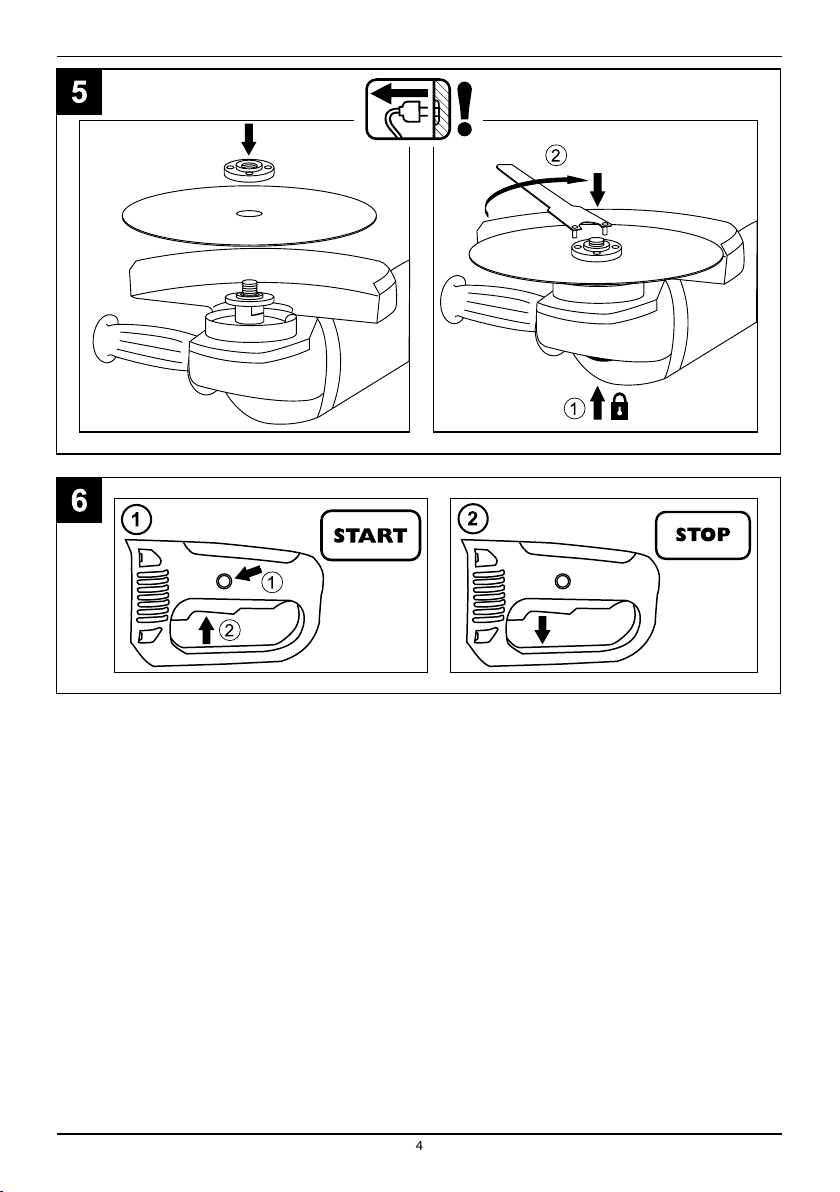 5

!

2

1

6

1

START

1

2

2

STOP

4