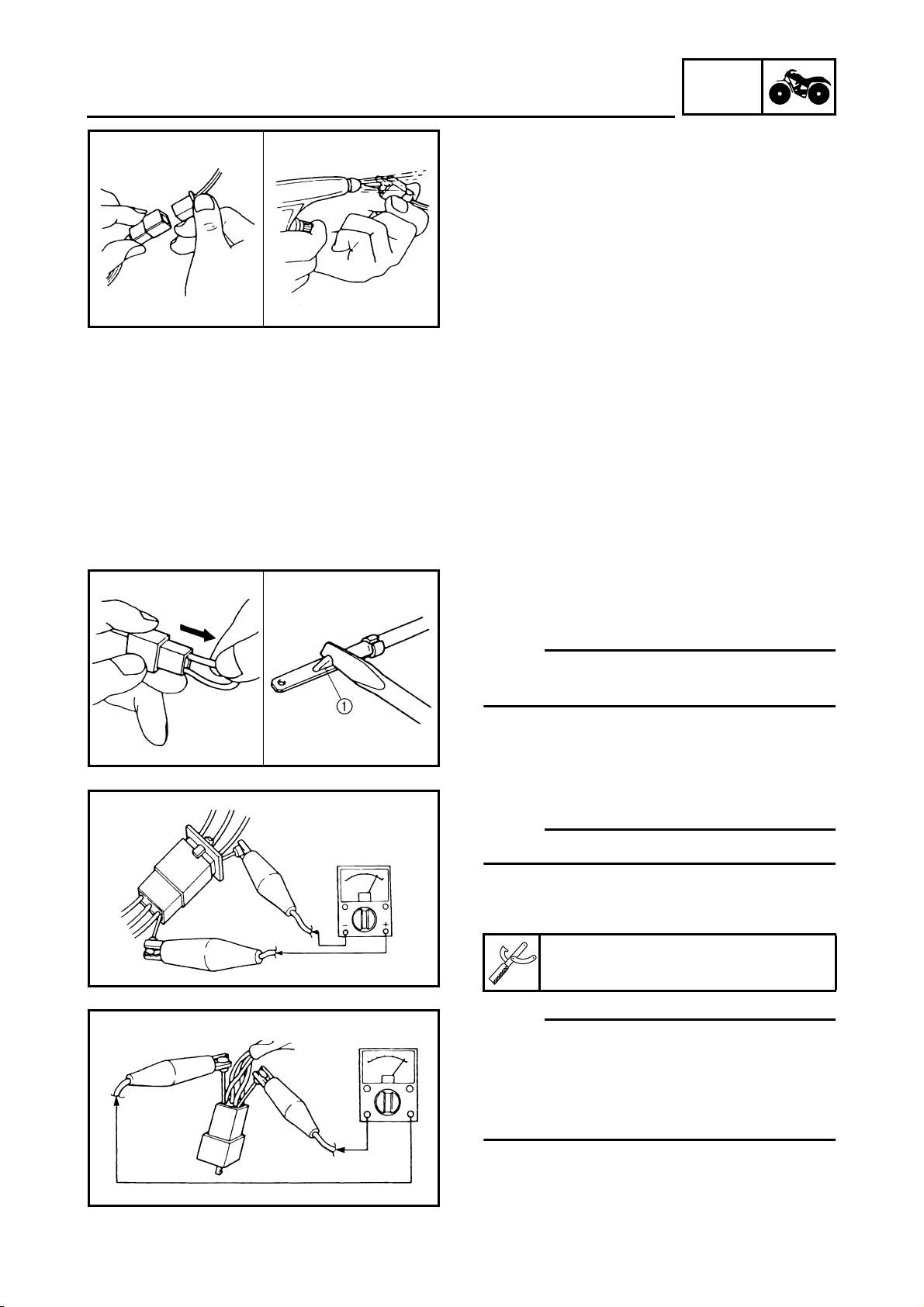 ①
−
+