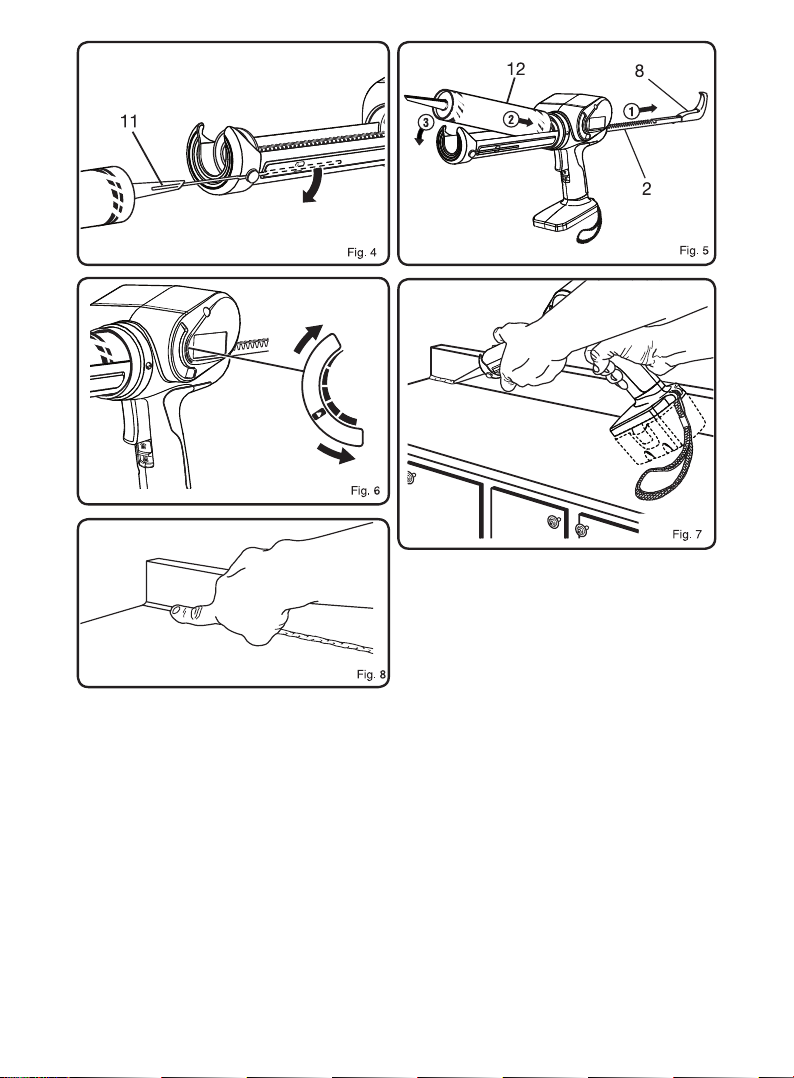 11

Fig. 4

12

8

1

2

3

2

Fig. 5

Fig. 6

Fig. 7

Fig. 8