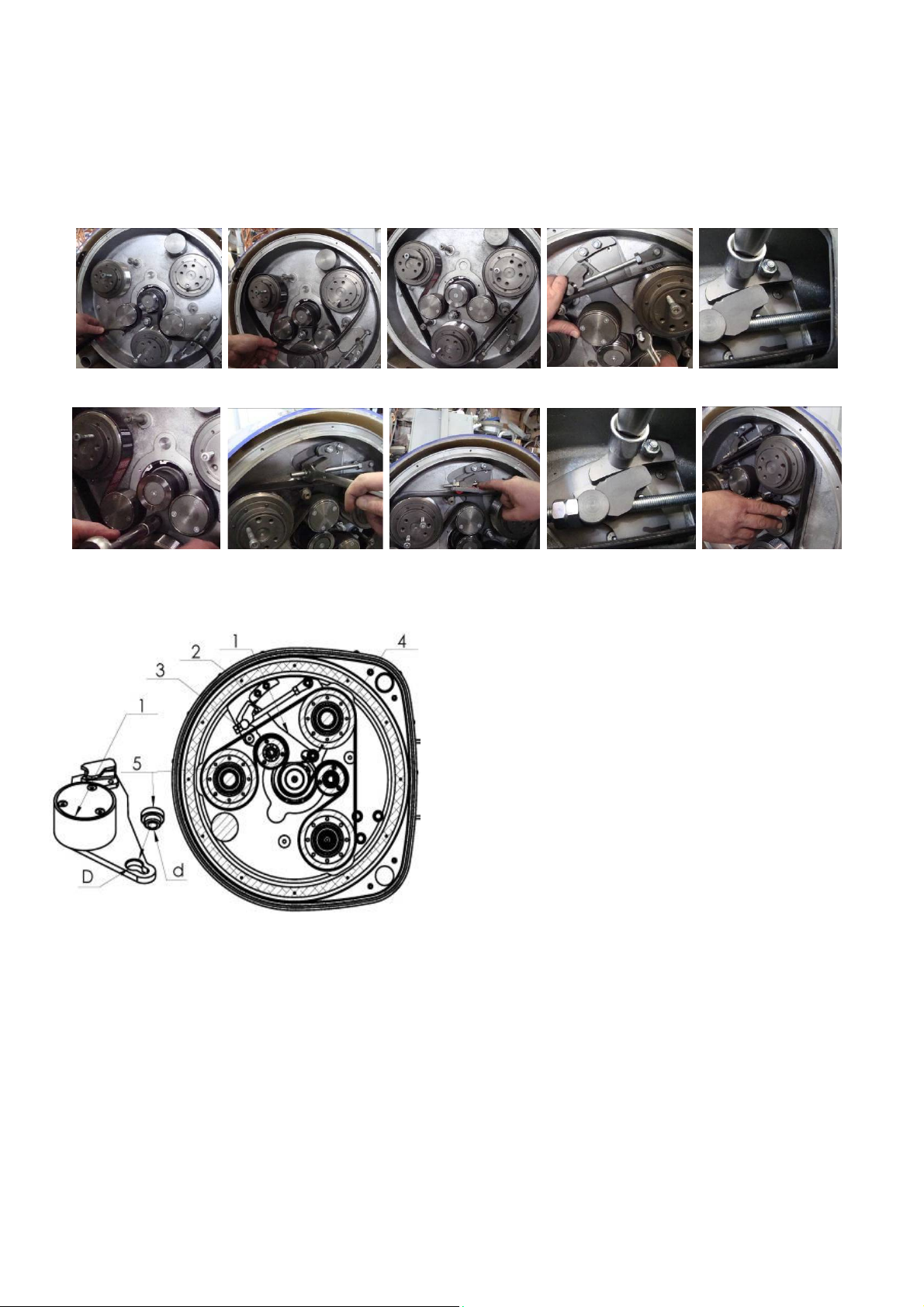 1
2
3
4
1
5
D
d