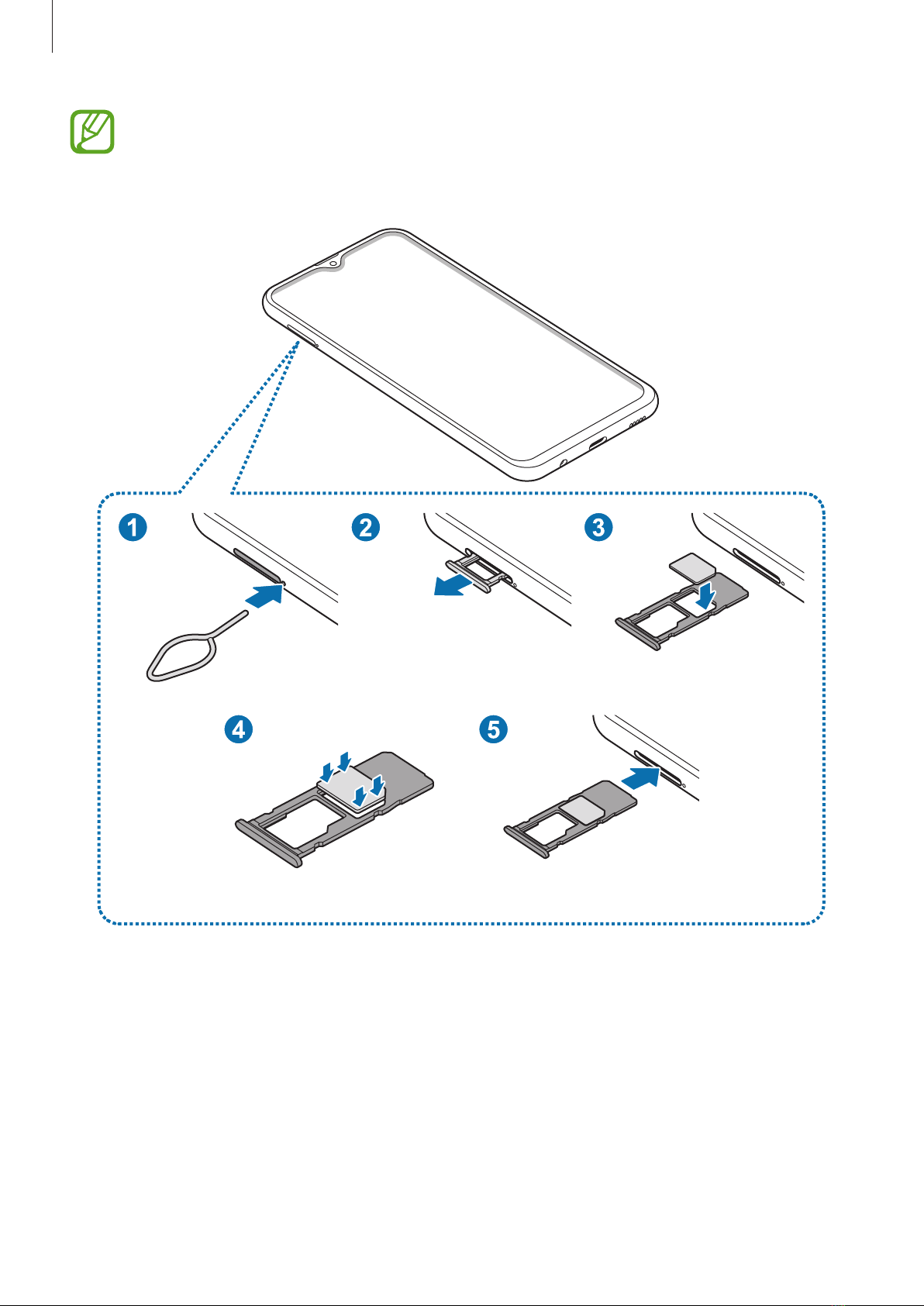 1

2

3

4

5