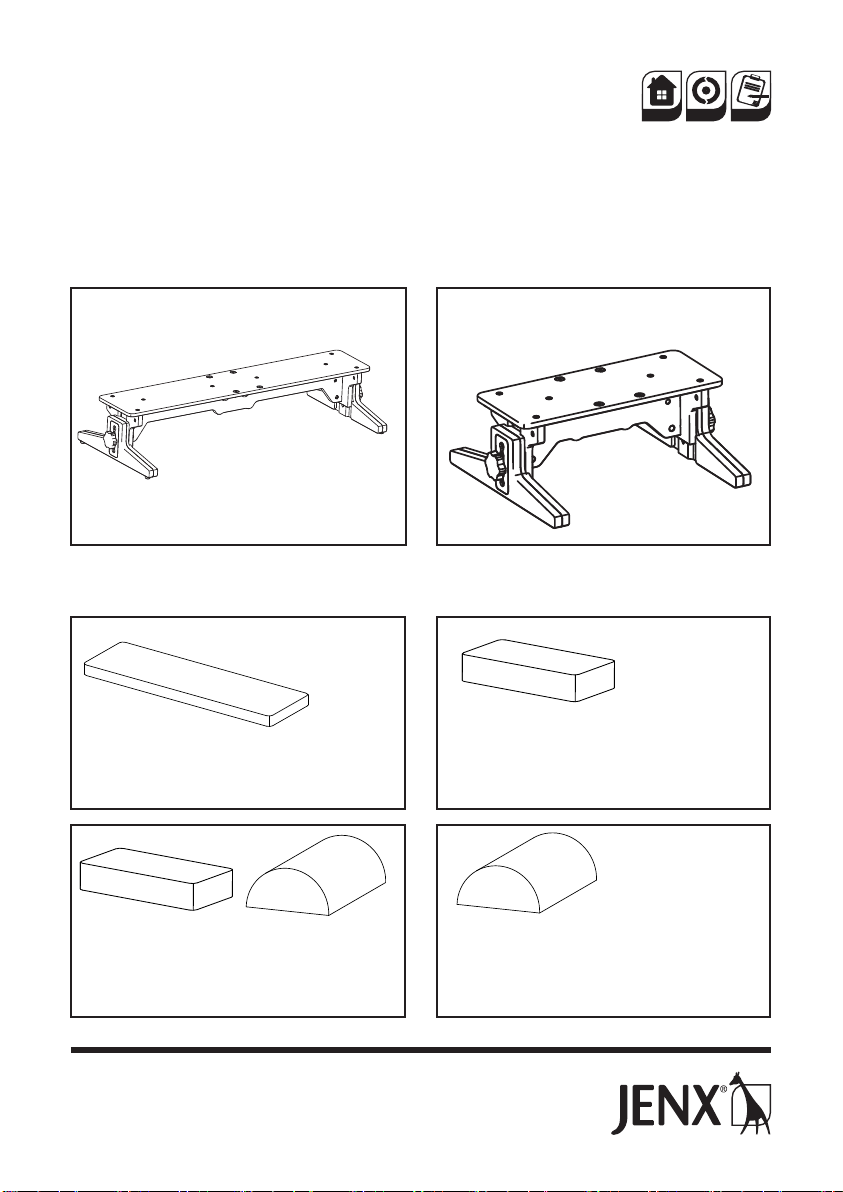 JENX®