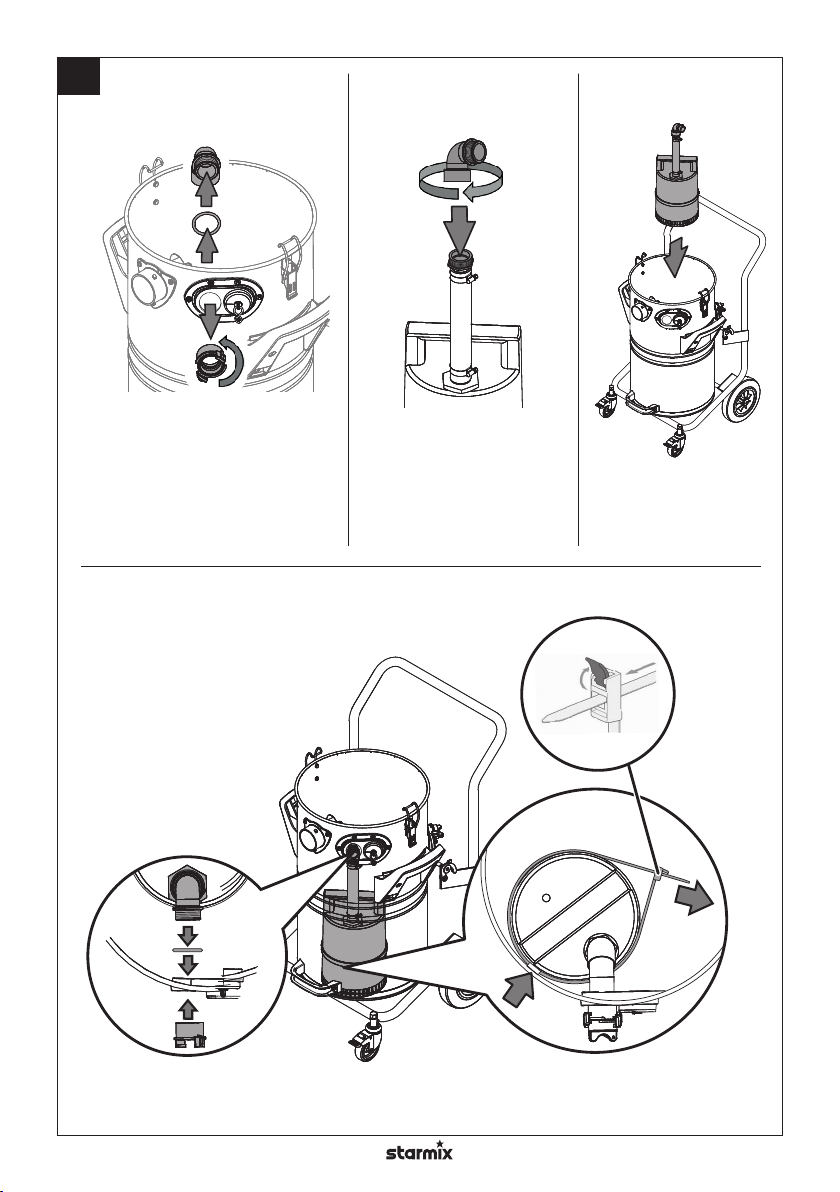 starmix